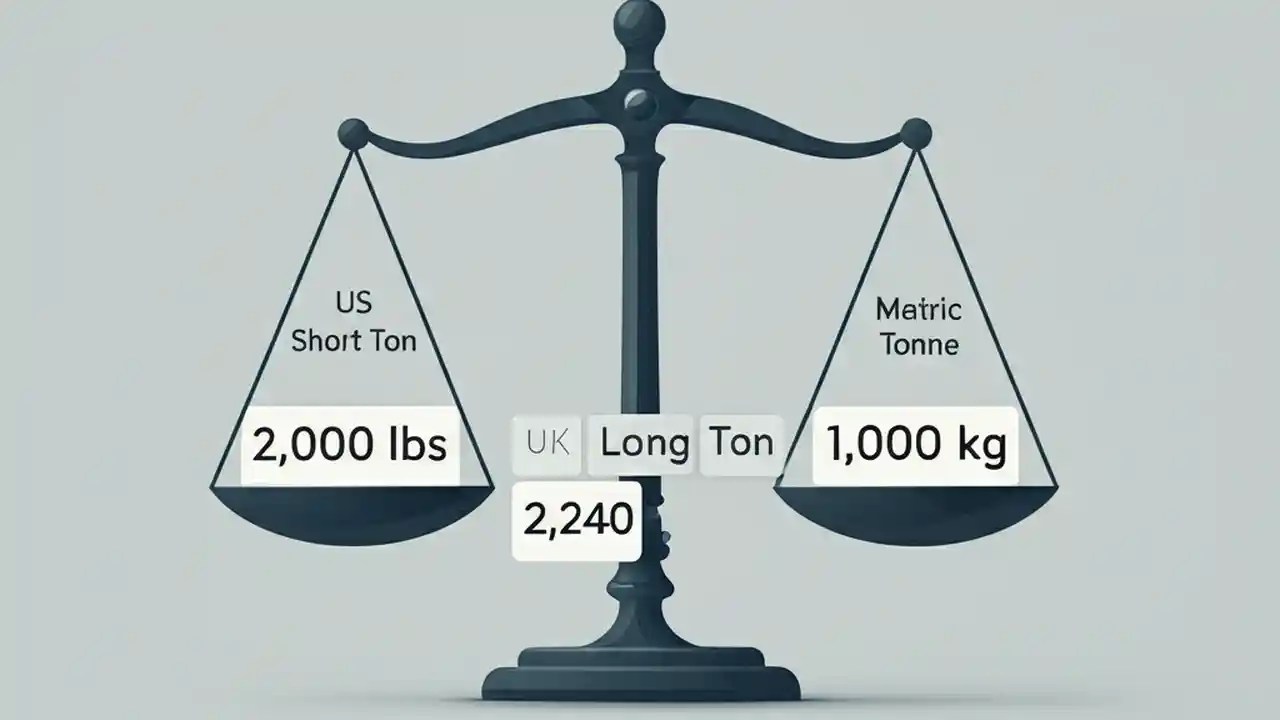 US
Short Ton

2,000 lbs

UK Long Ton

2,240

Matric
Tonne

1,000 kg