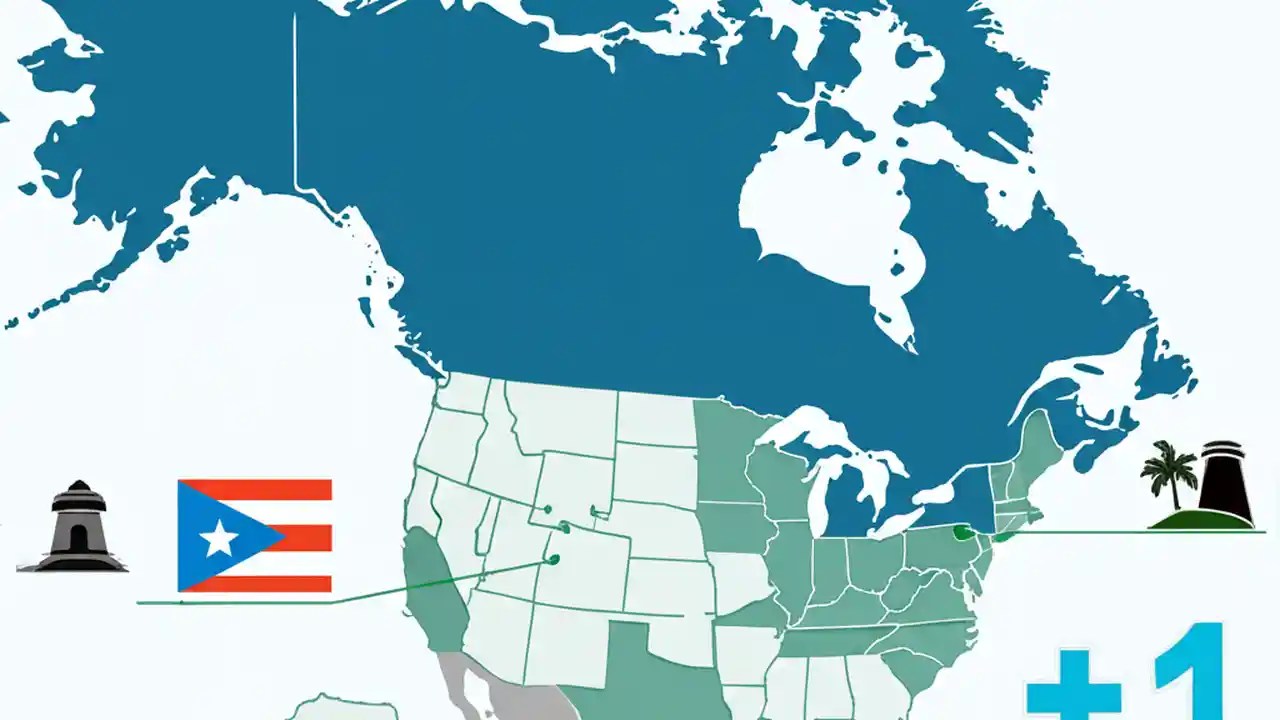 +1