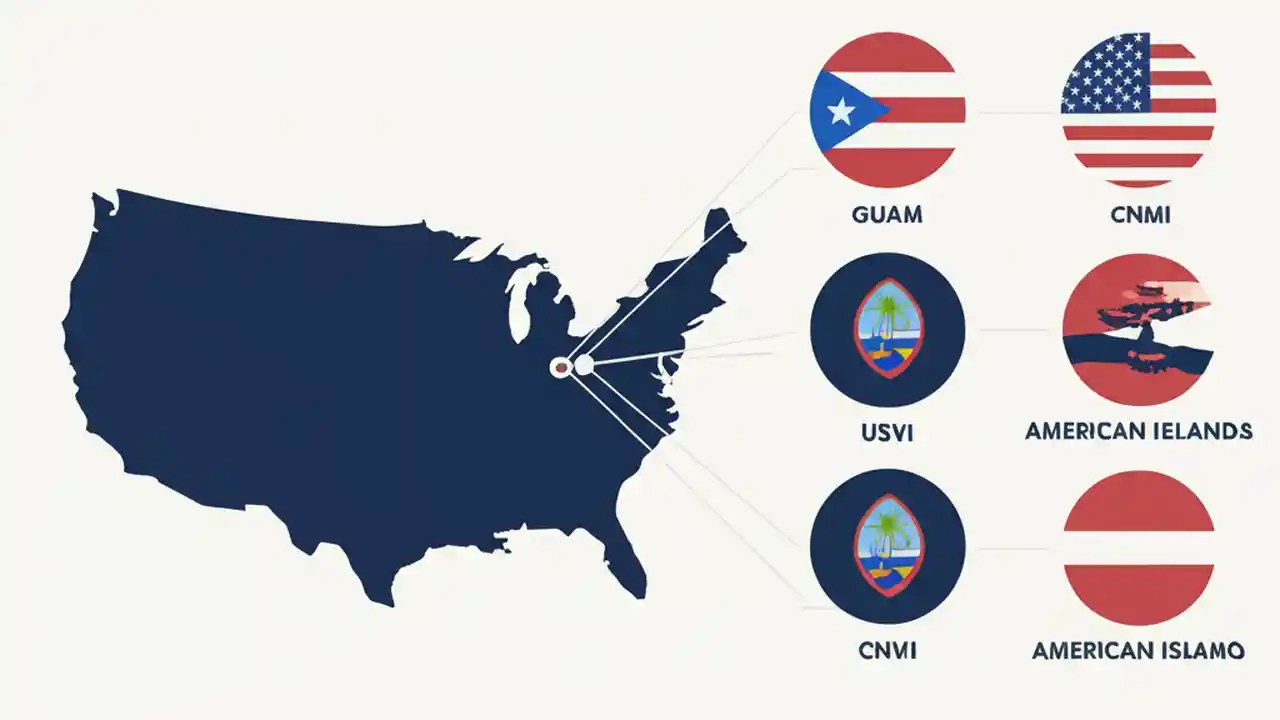 GUAM

CNMI

USVI

AMERICAN IELANDS

CNVI

AMERICAN ISLAMO