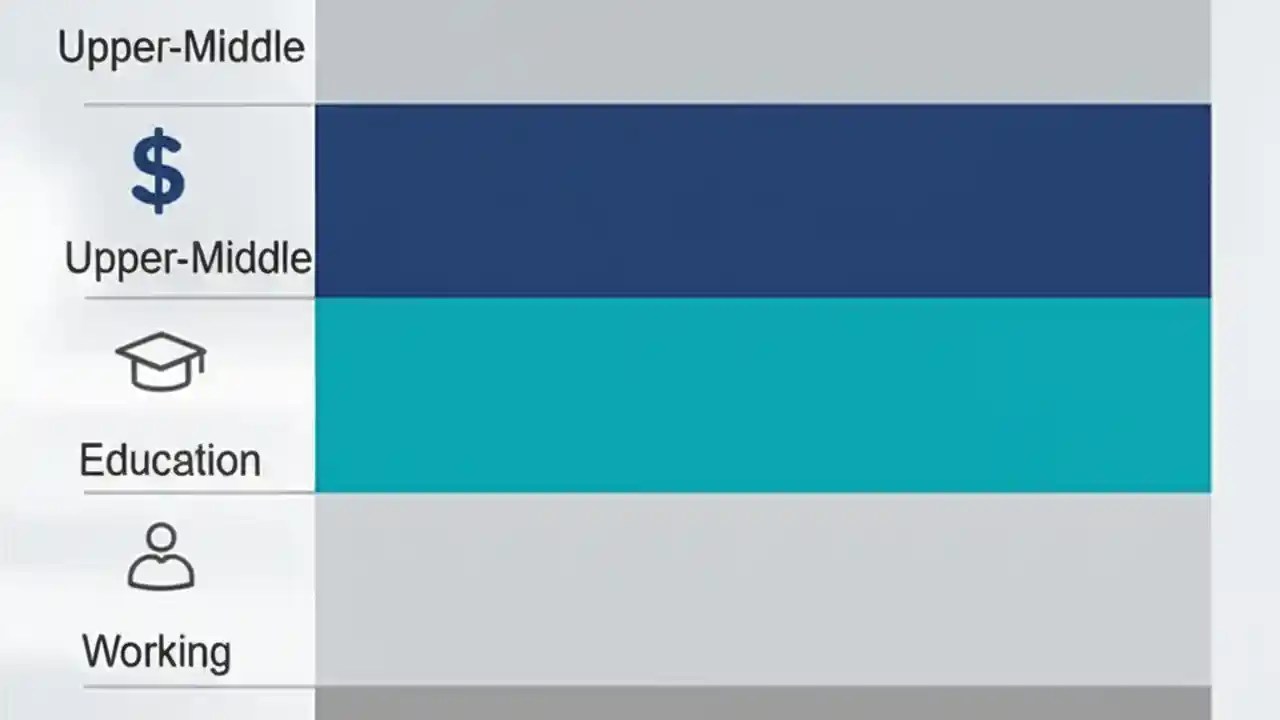 Upper-Middle

$

Upper-Middle

Education

Working