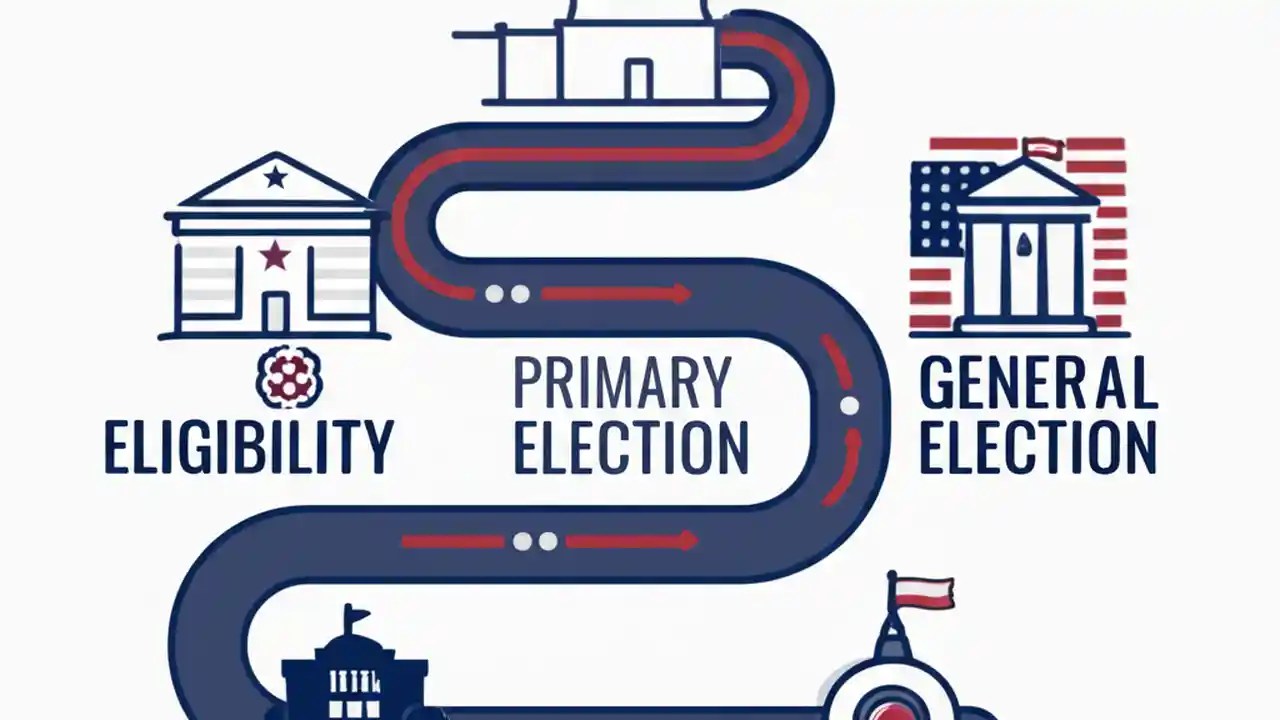 ELIGIBILITY

PRIMARY ELECTION

GENERAL ELECTION