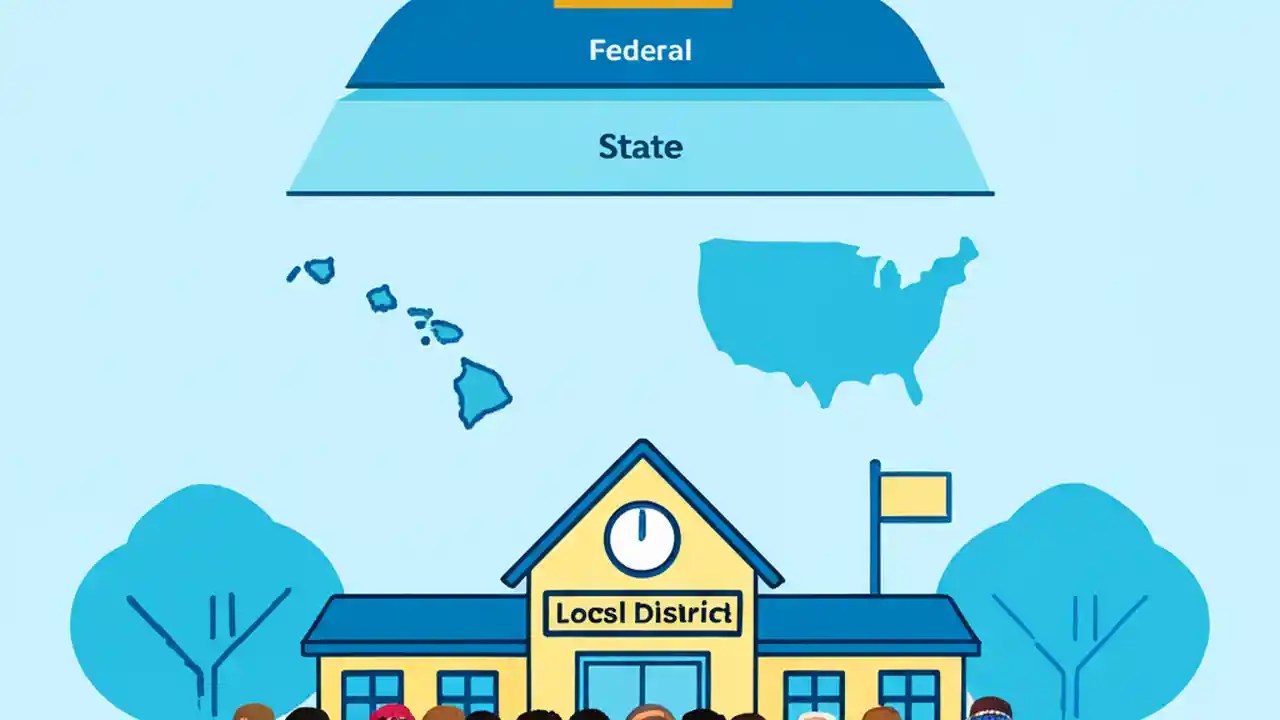 Federal

State

Locsl District