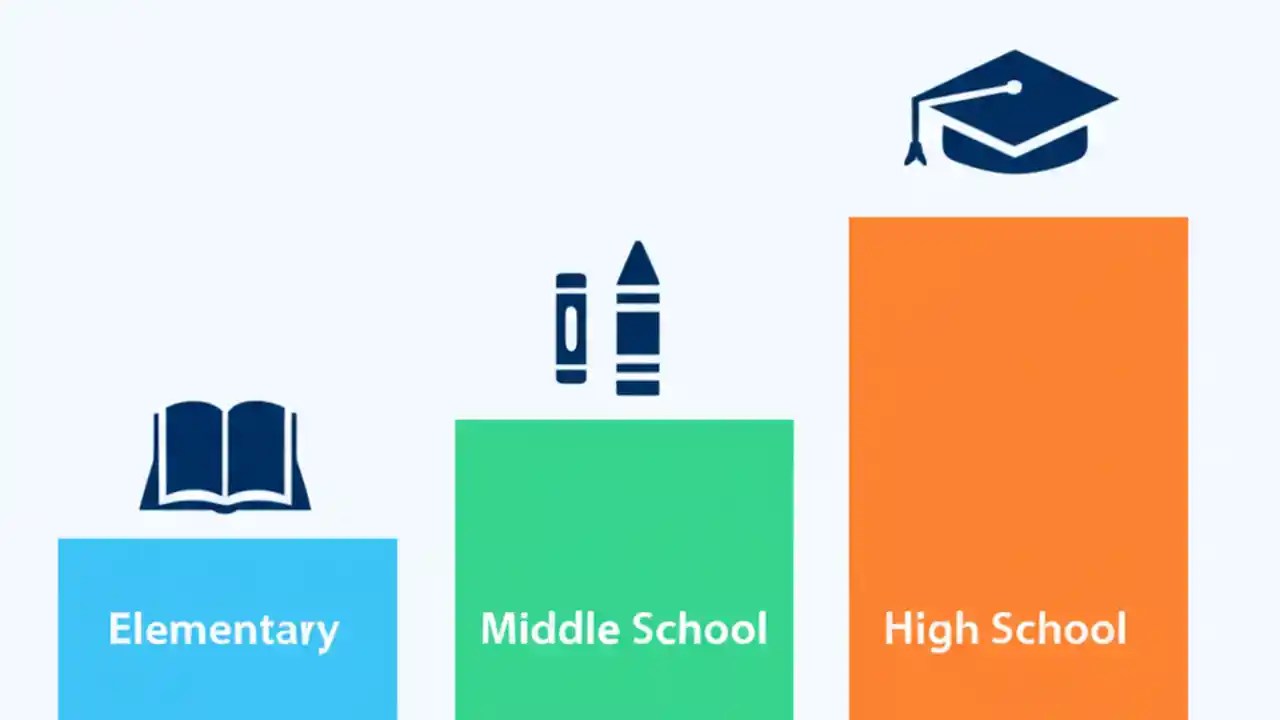 Elementary

Middle School

High School