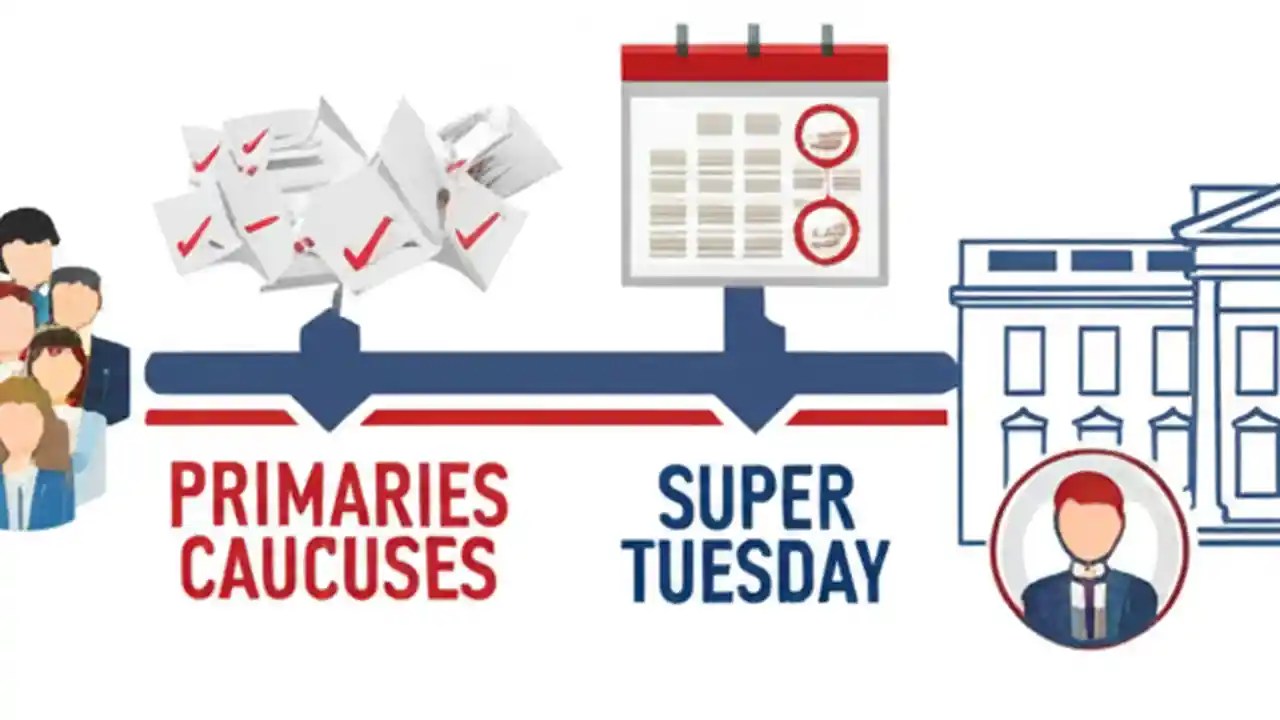 PRIMARIES
CAUCUSES

SUPER
TUESDAY