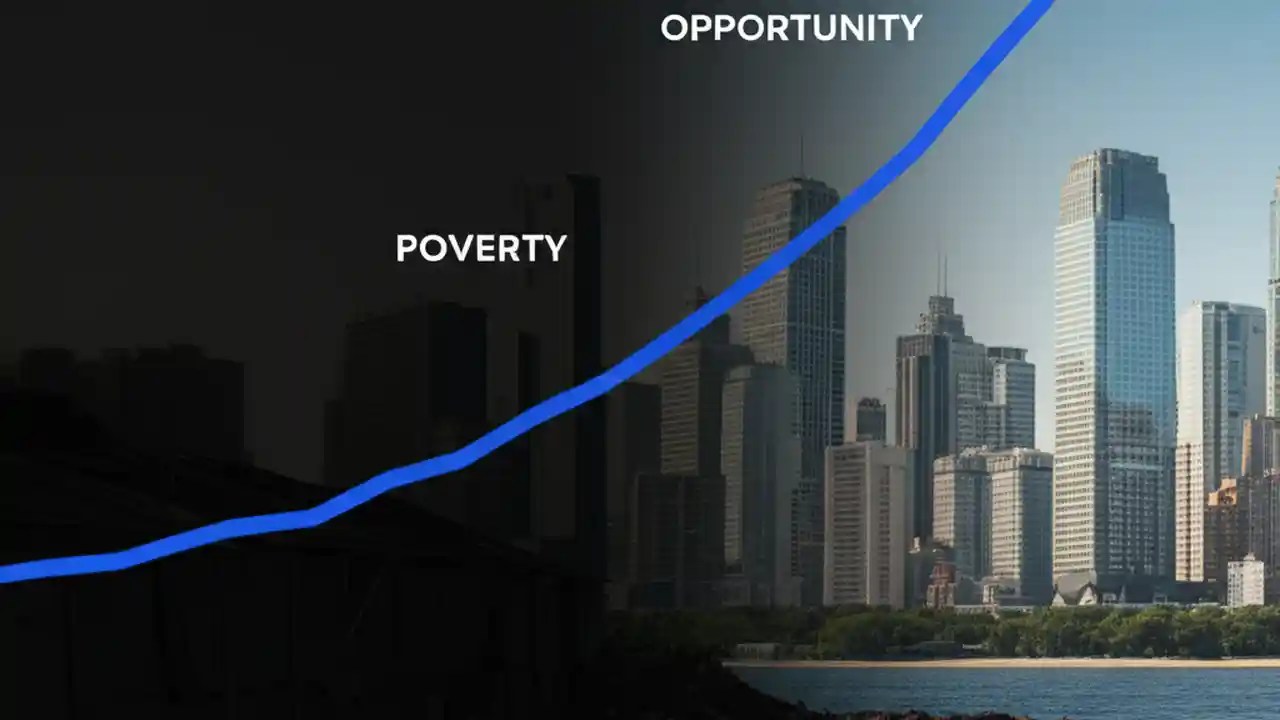 OPPORTUNITY

POVERTY