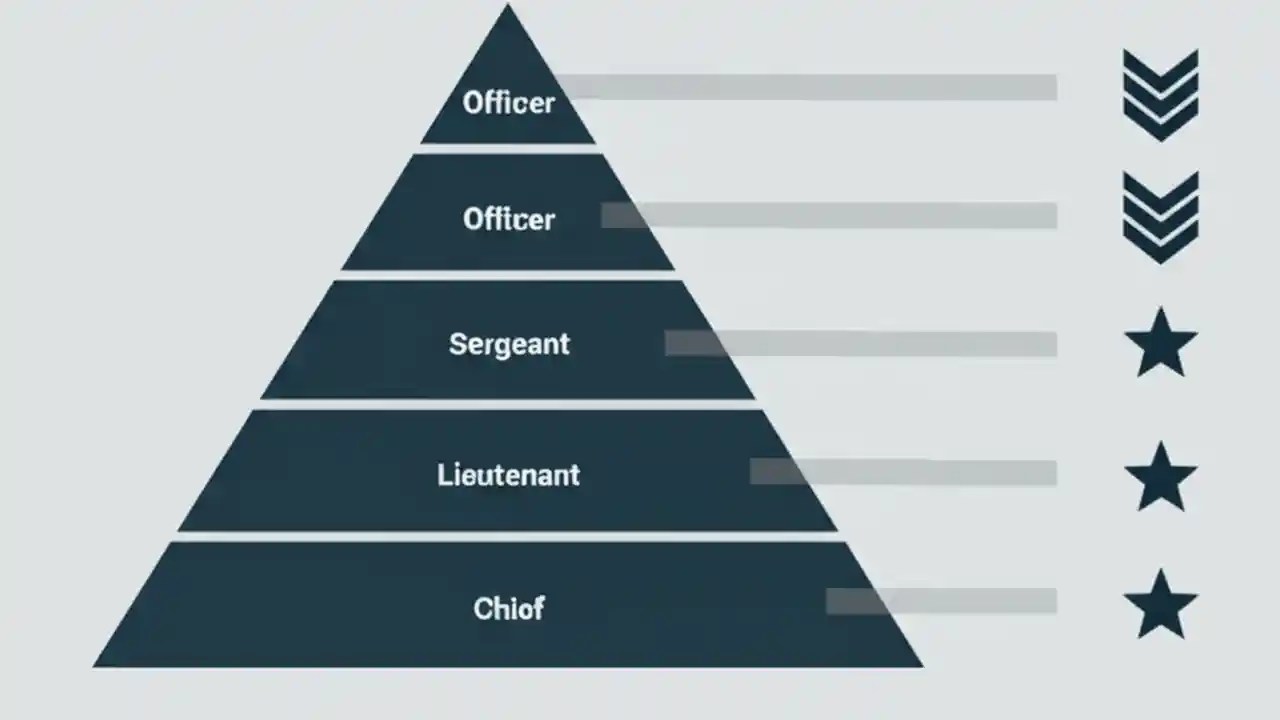 Officer

Officer

Sergeant

Lieutenant

Chiof