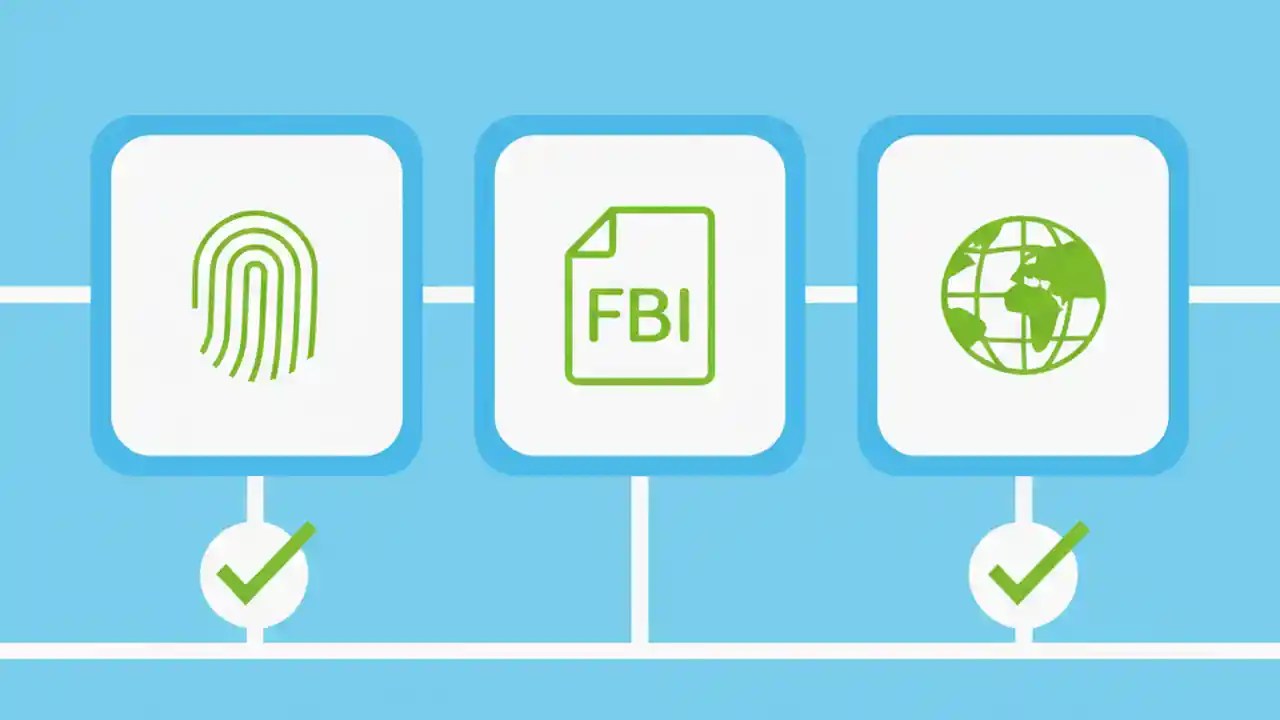 FBI