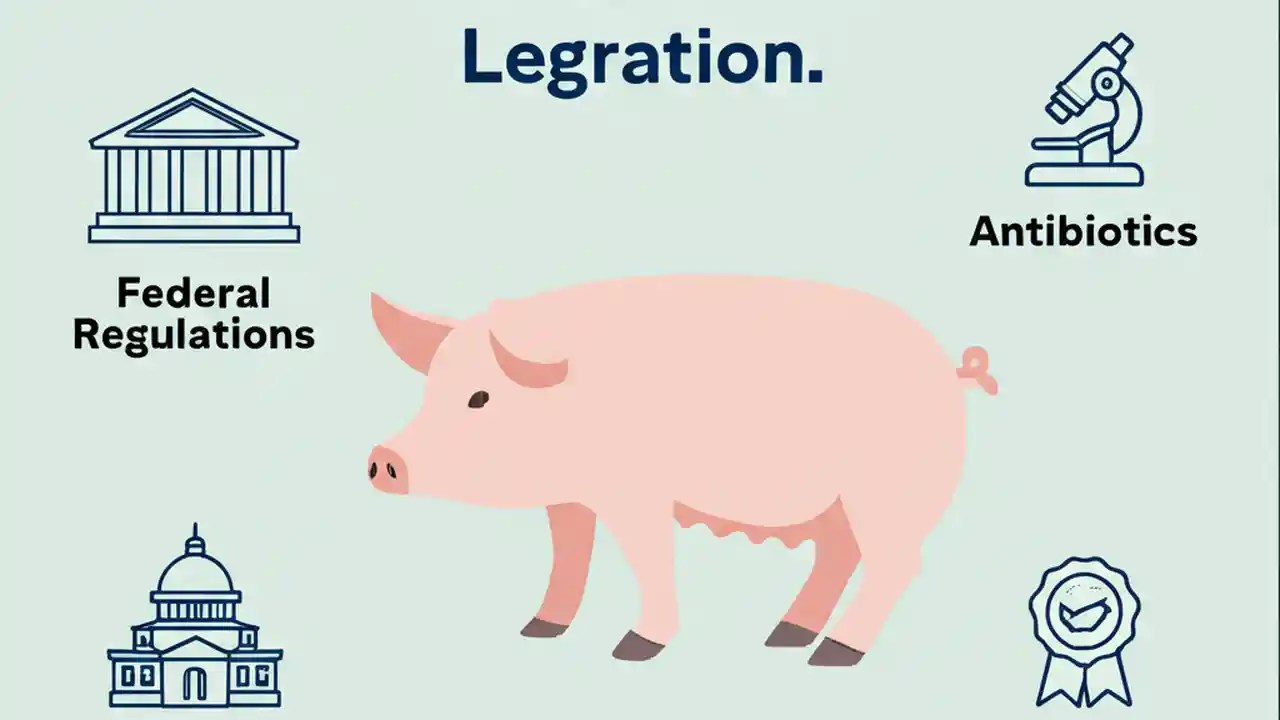 Legration.

Federal Regulations

Antibiotics