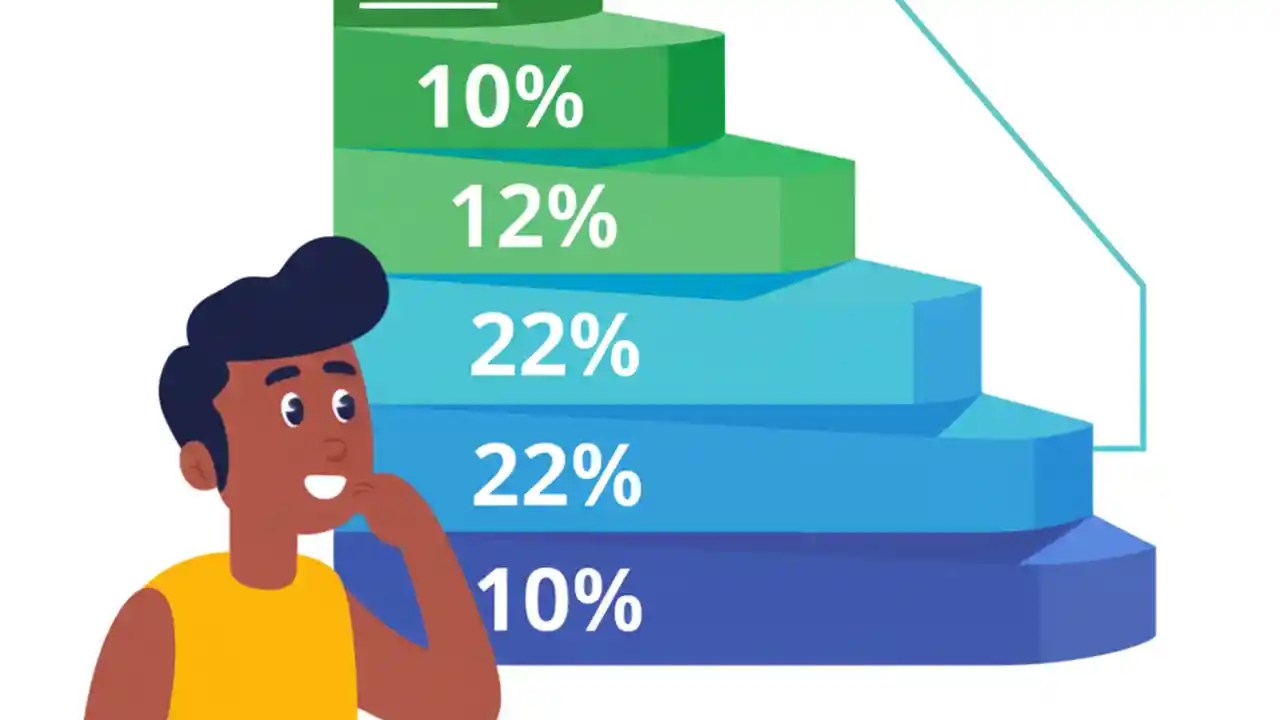 10%

12%

22%

22%

10%