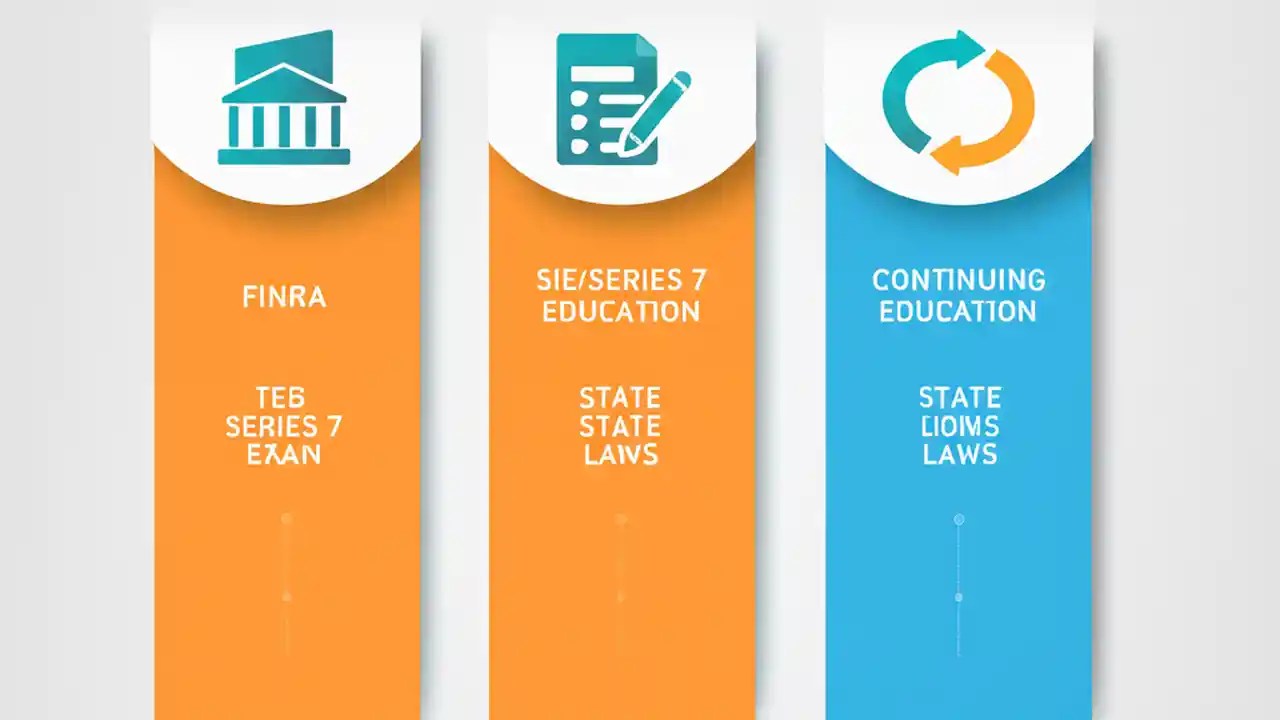 FINRA

TEB
SERIES 7
EXAN

SIE/SERIES 7
EDUCATION

STATE
STATE
LAWS

CONTINUING
EDUCATION

STATE
LIOMS
LAWS