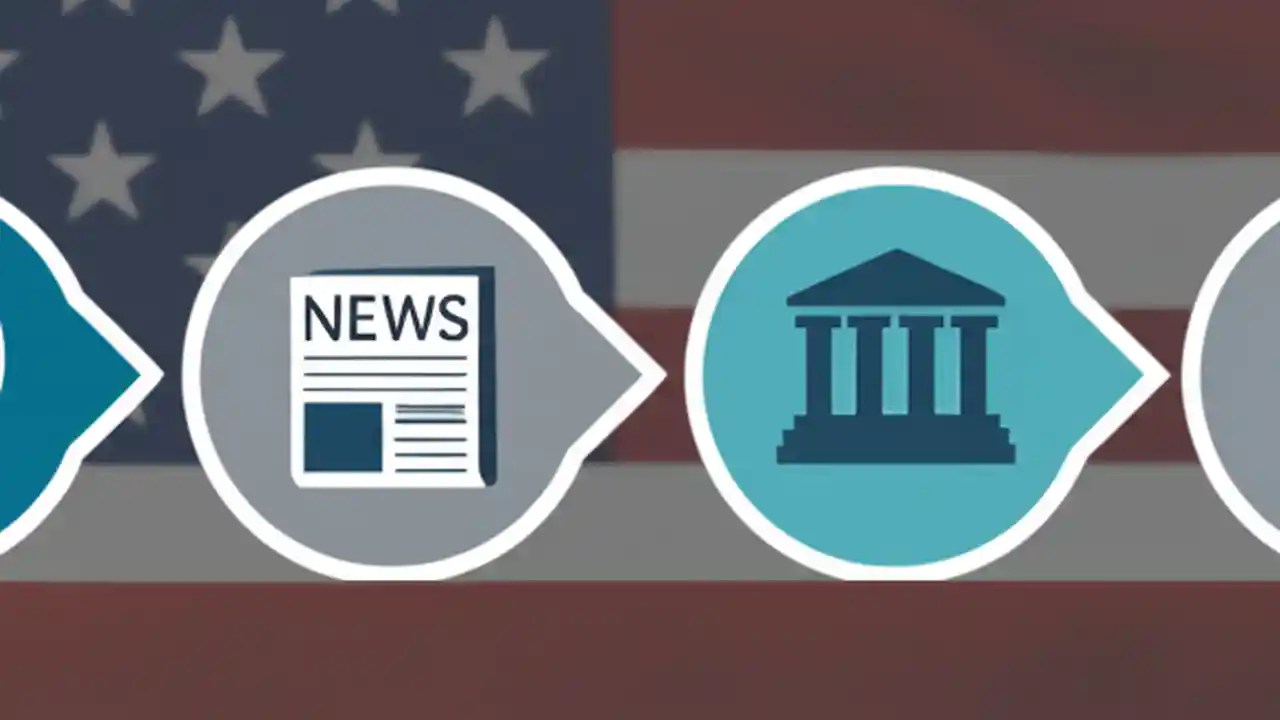 NEWS