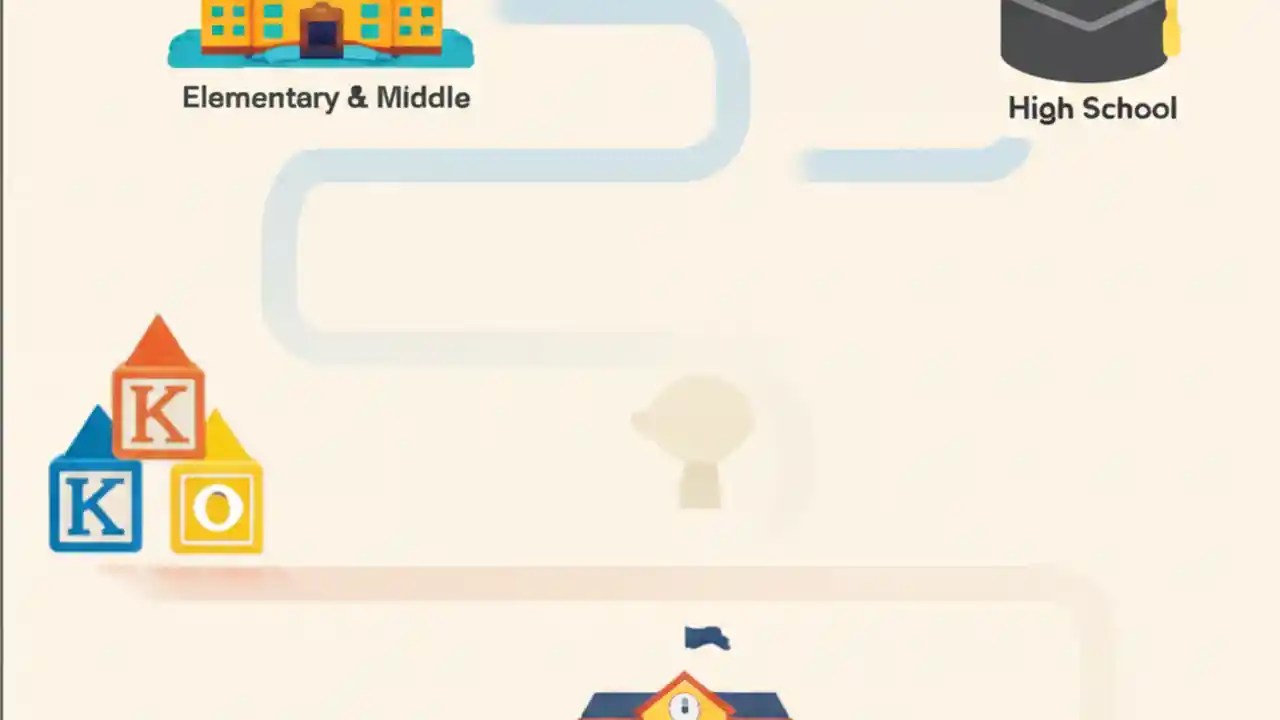 Elementary & Middle

High School

K

K

O