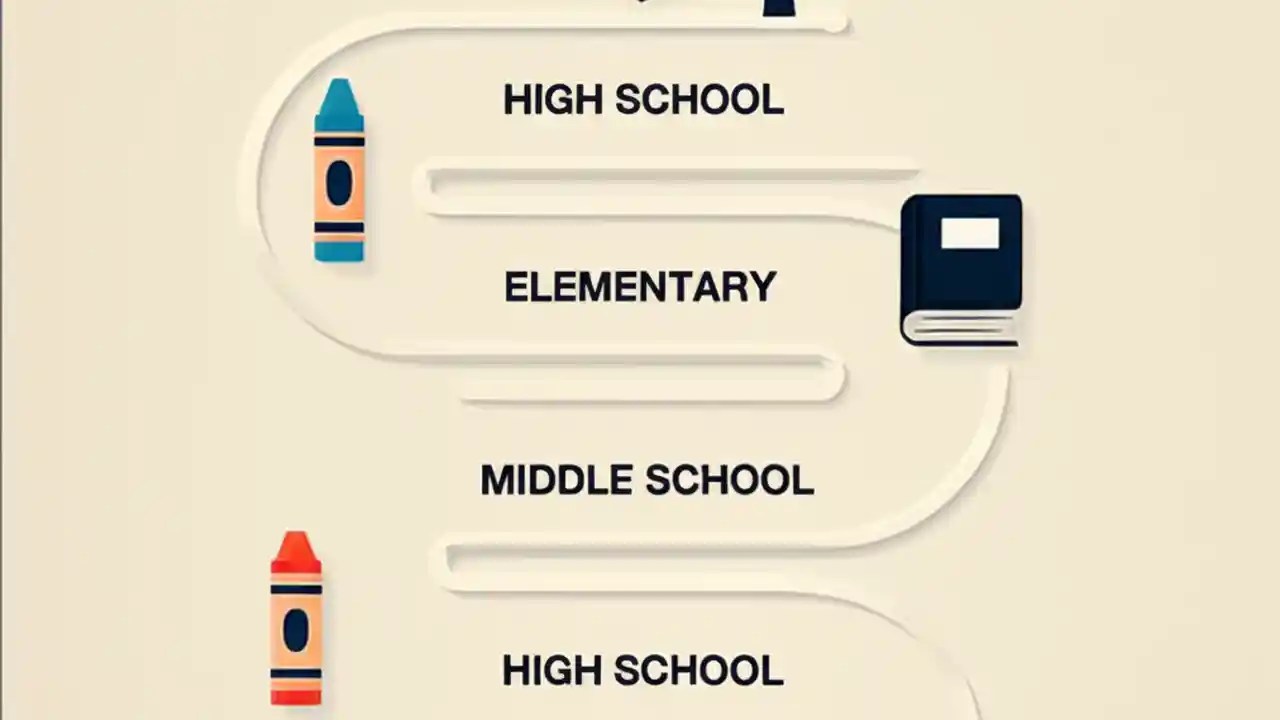 HIGH SCHOOL

ELEMENTARY

MIDDLE SCHOOL

HIGH SCHOOL