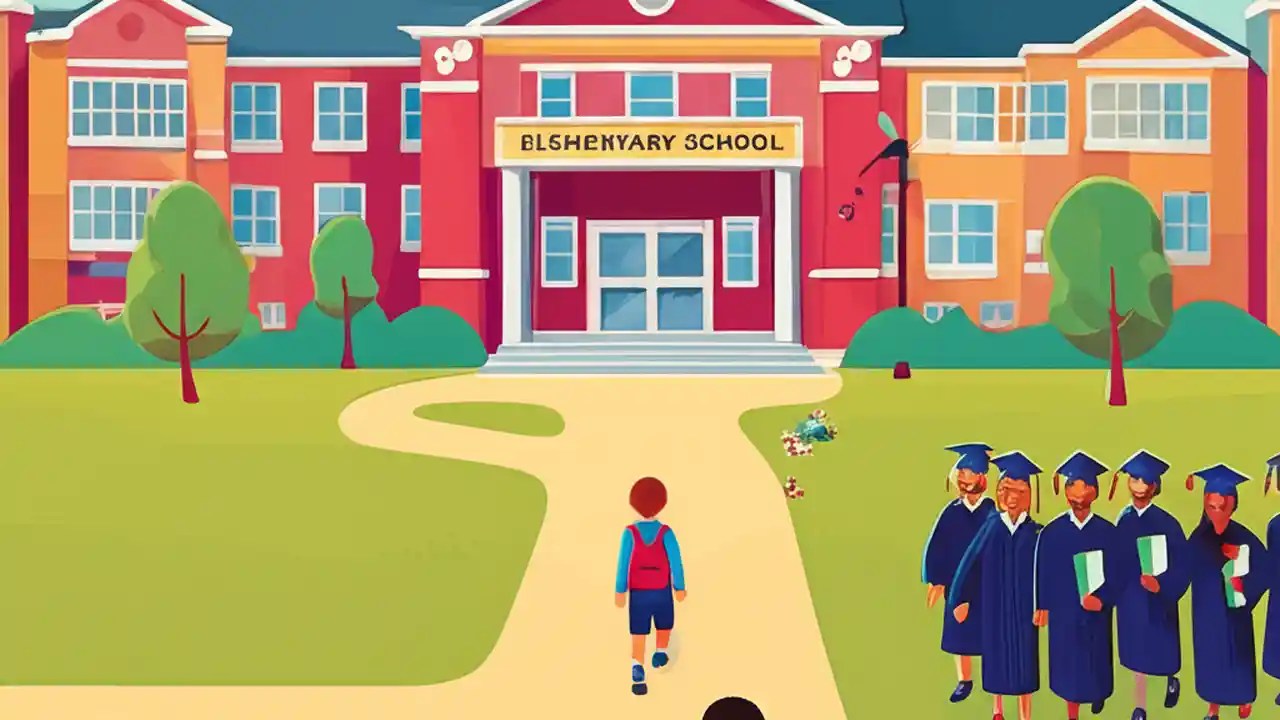 BLSHENYARY SCHOOL