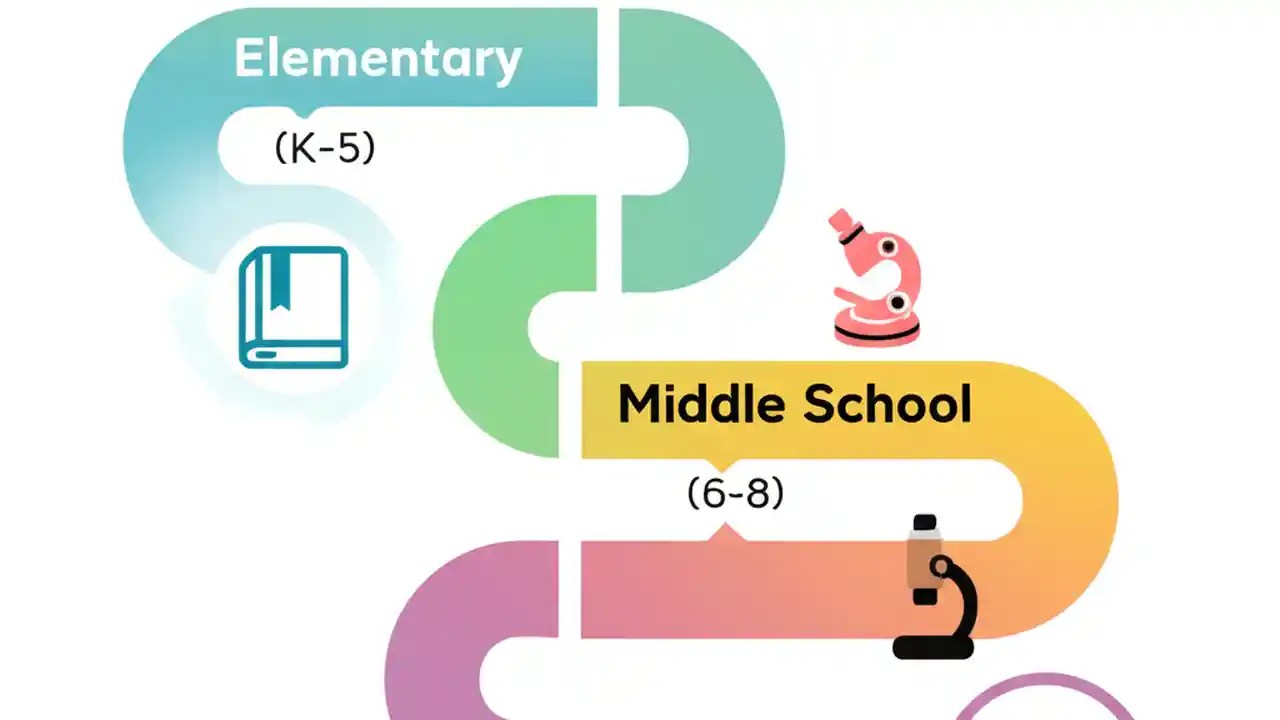 Elementary

(K-5)

Middle School

(6-8)