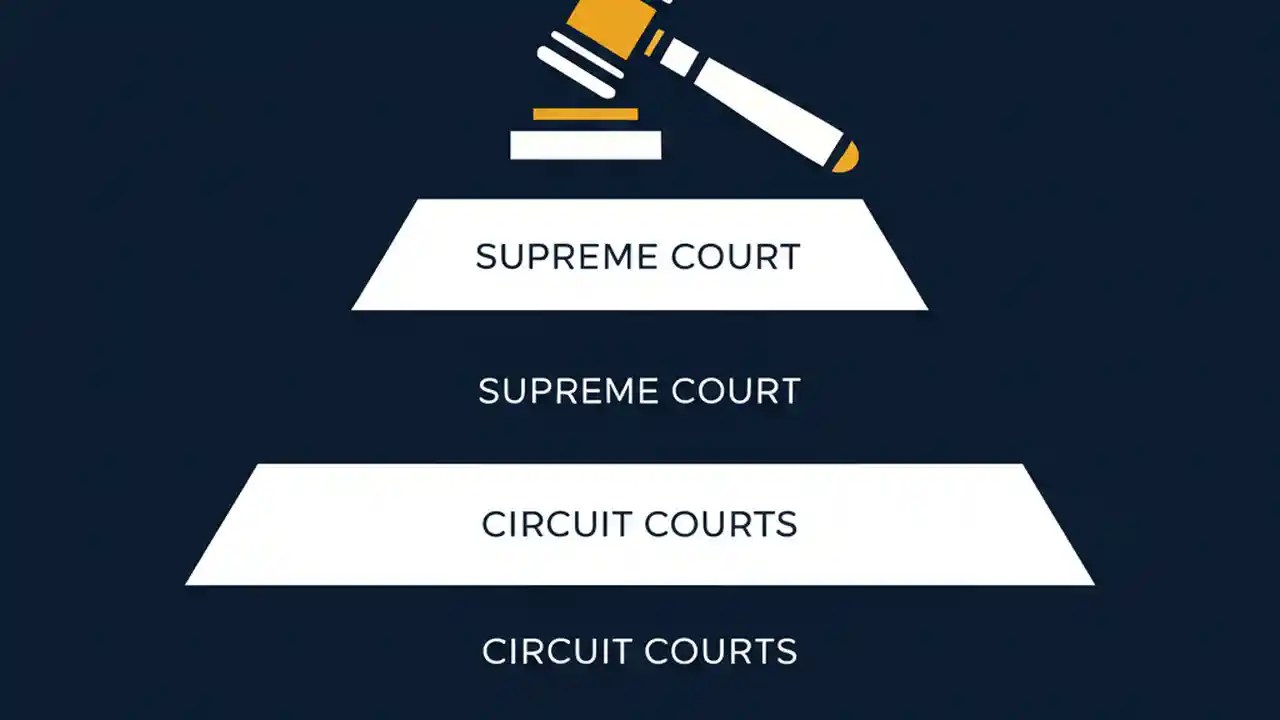 SUPREME COURT

SUPREME COURT

CIRCUIT COURTS

CIRCUIT COURTS