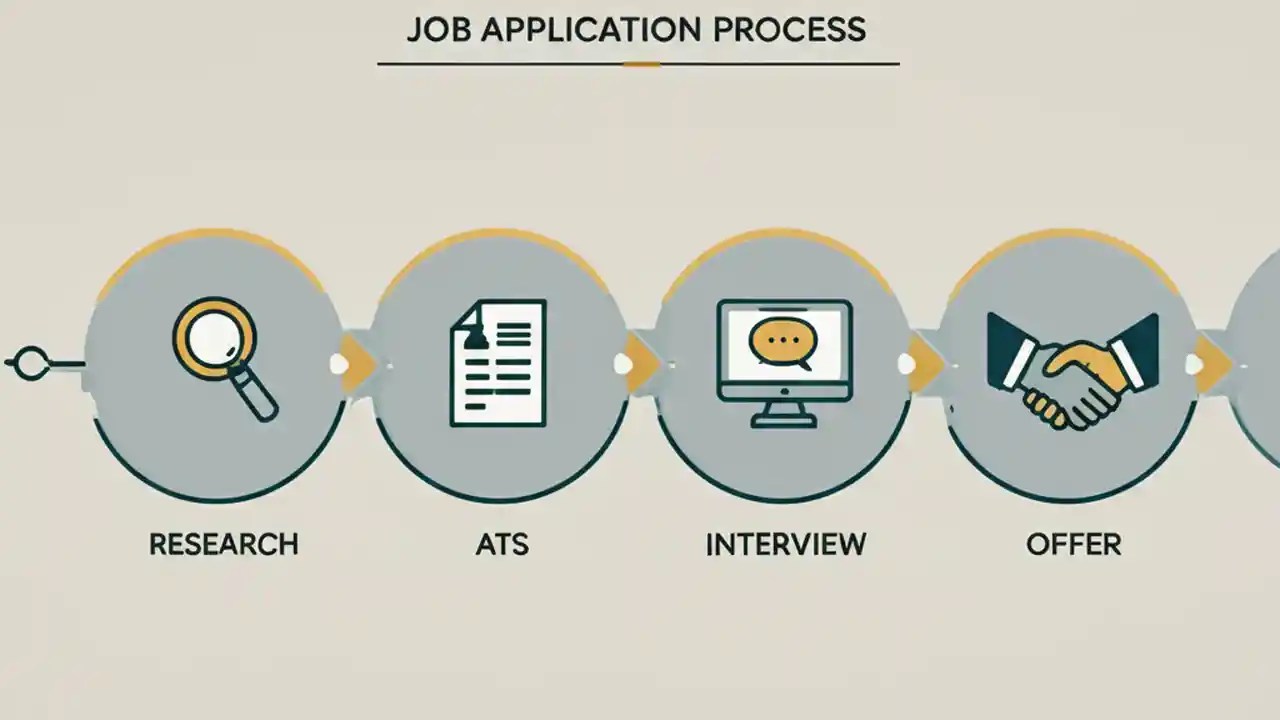 JOB APPLICATION PROCESS

RESEARCH

ATS

INTERVIEW

OFFER