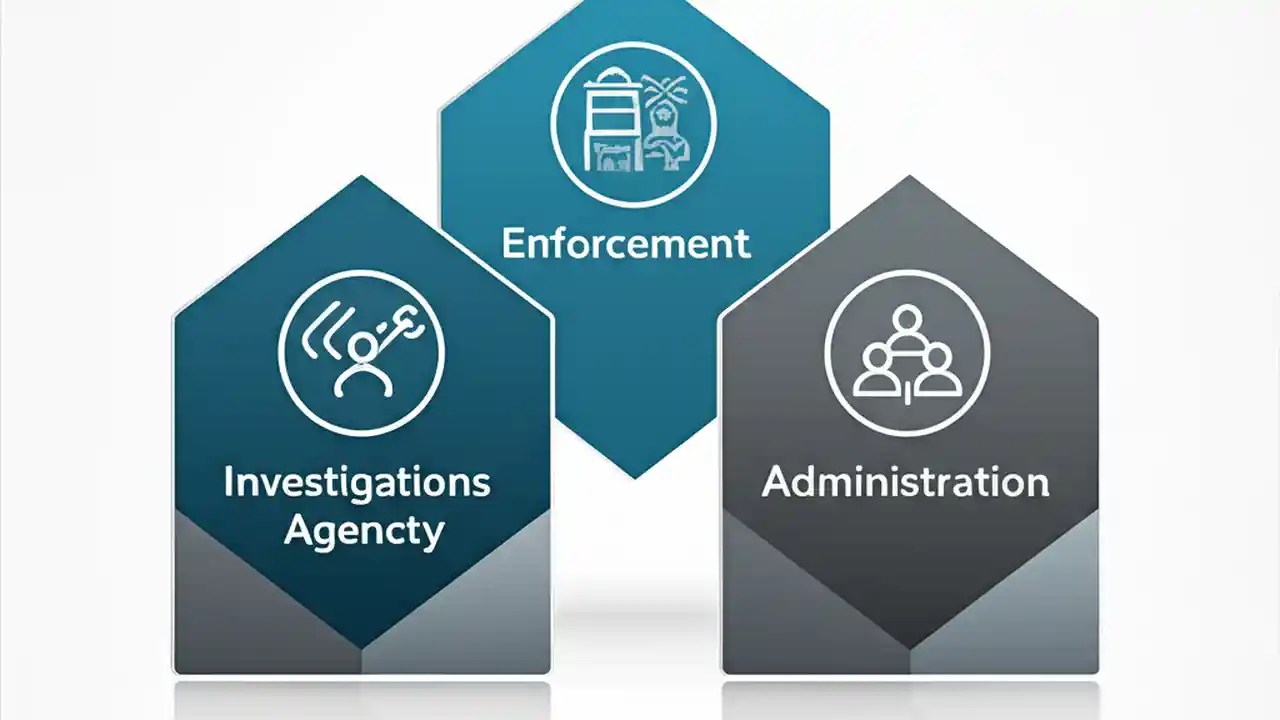 Enforcement

Investigations Agency

Administration