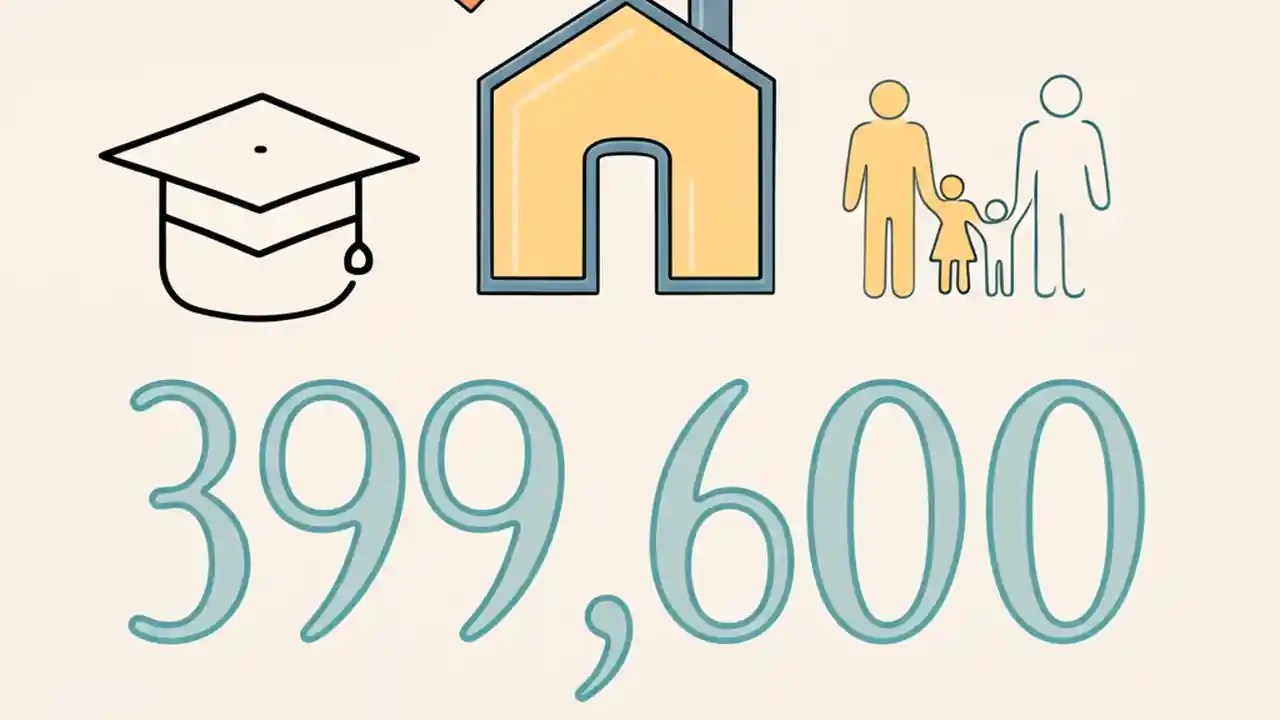 399,600