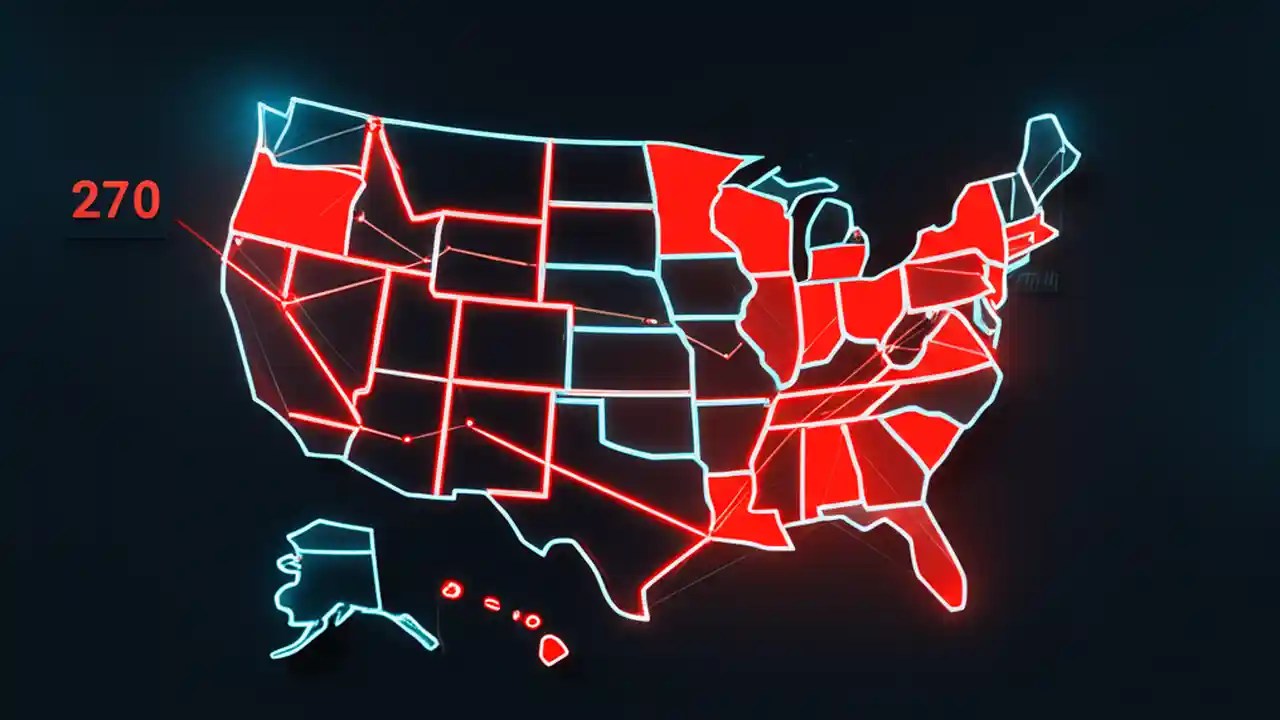 270