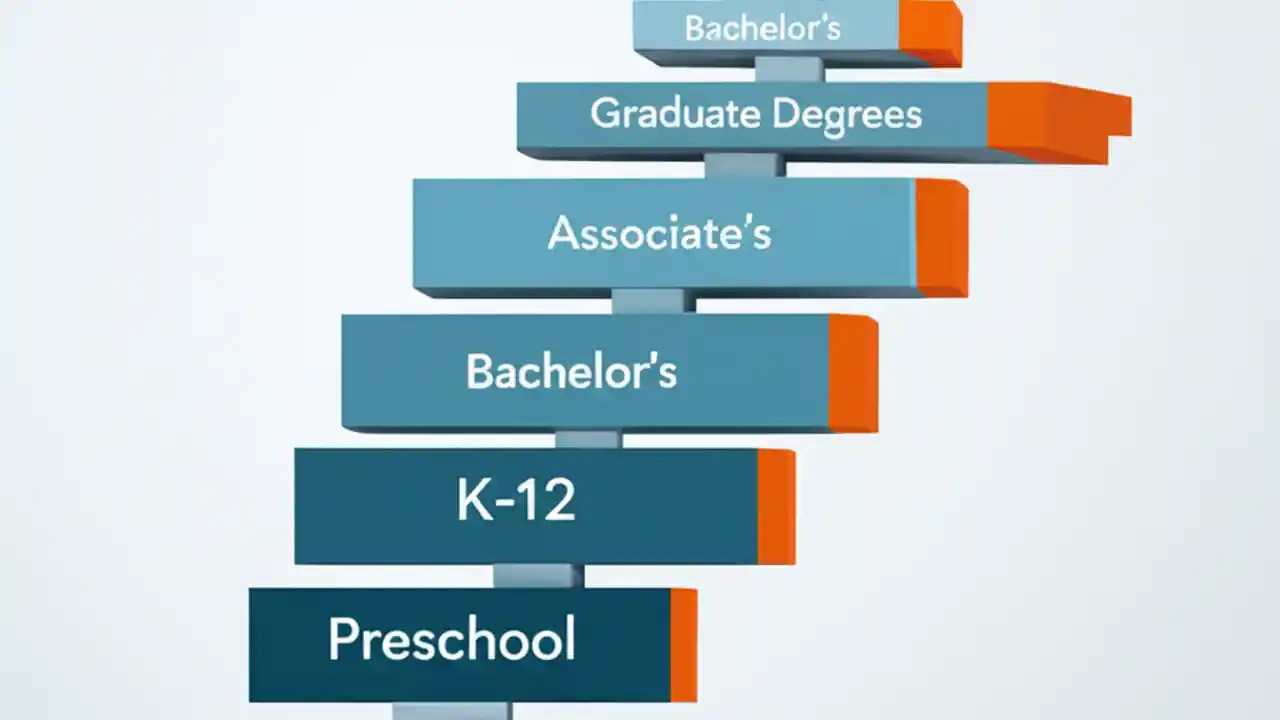 Bachelor's

Graduate Degrees

Associate's

Bachelor's

K-12

Preschool