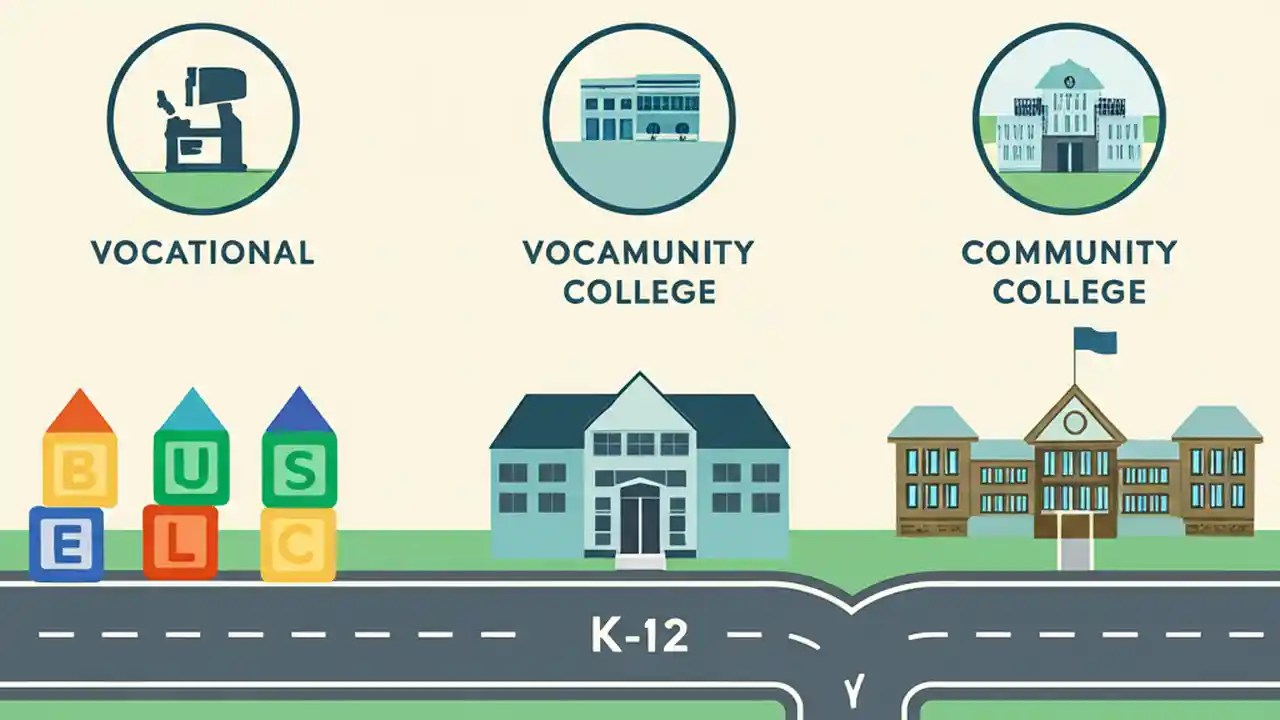 VOCATIONAL

VOCAMUNITY COLLEGE

COMMUNITY COLLEGE

B U S
E L C

K-12

Y