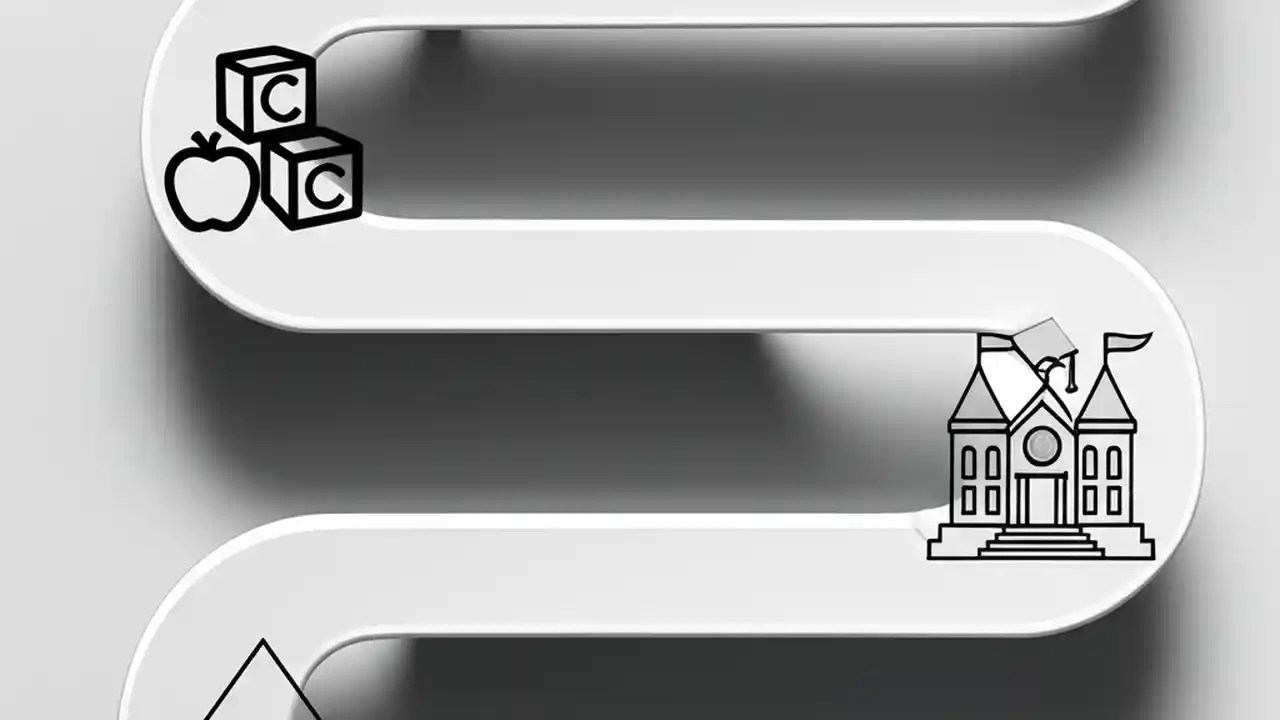 C
C