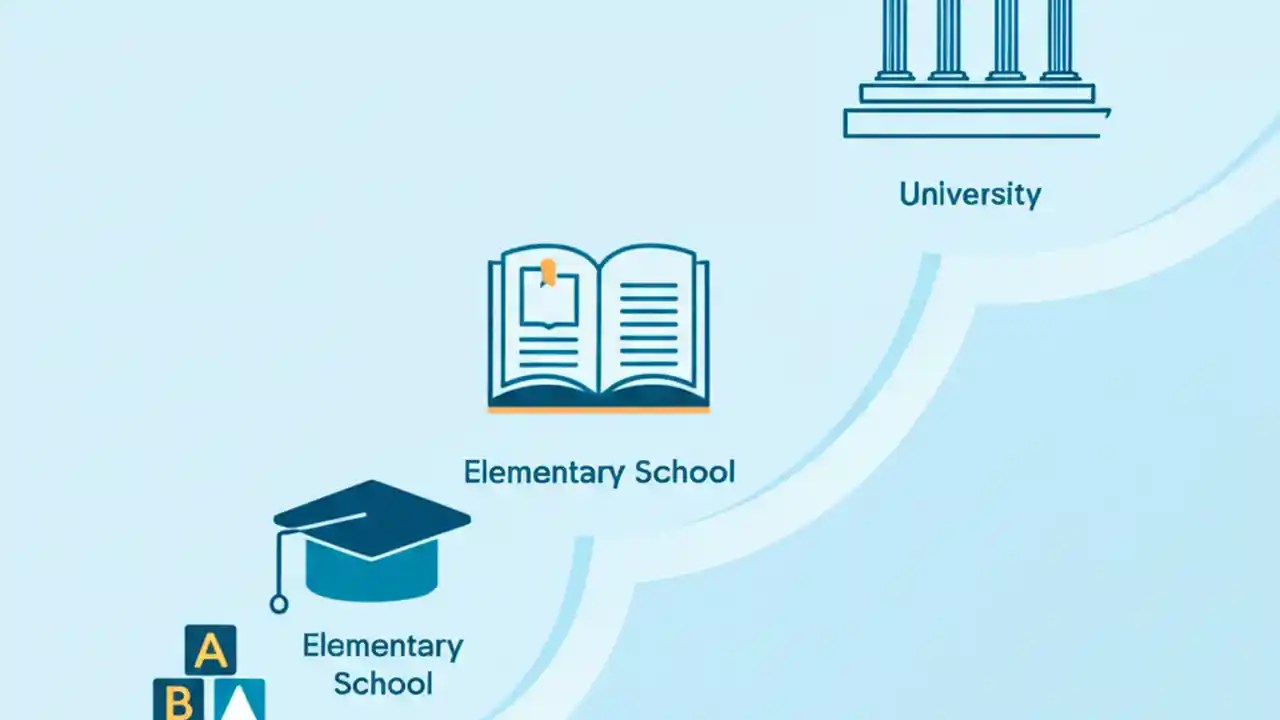 University

Elementary School

Elementary School

A
B