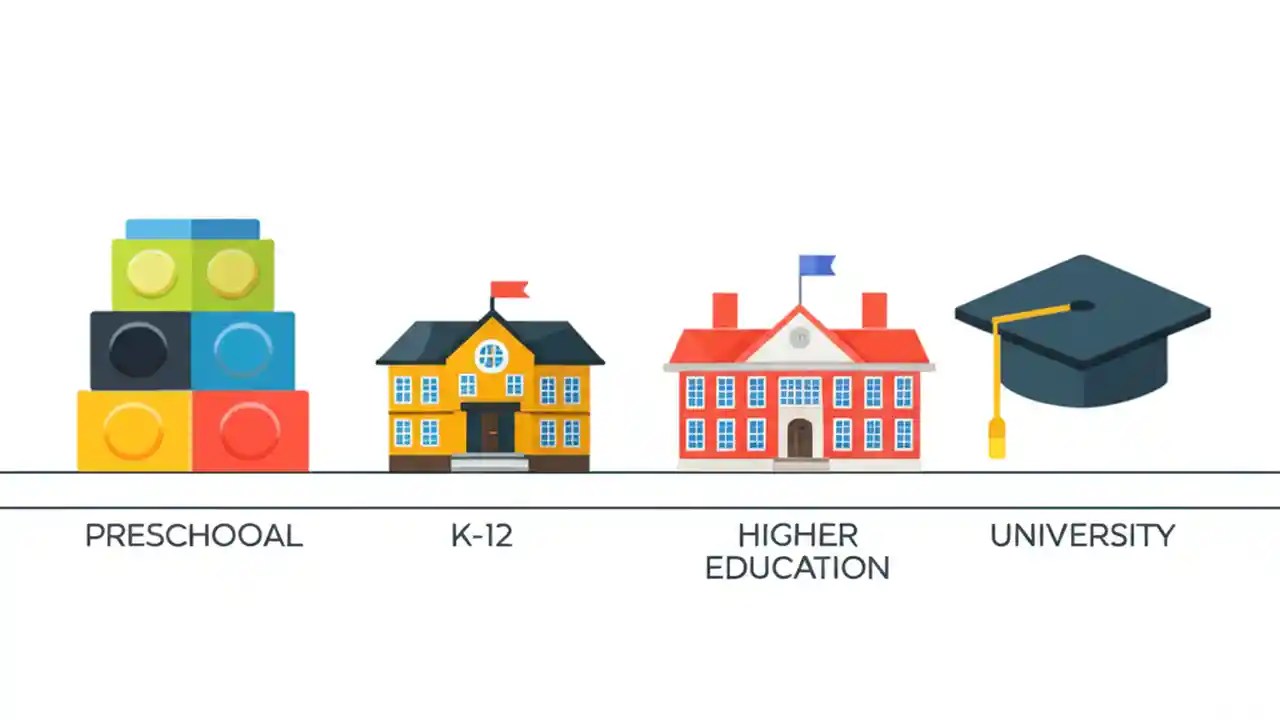 PRESCHOOAL

K-12

HIGHER EDUCATION

UNIVERSITY