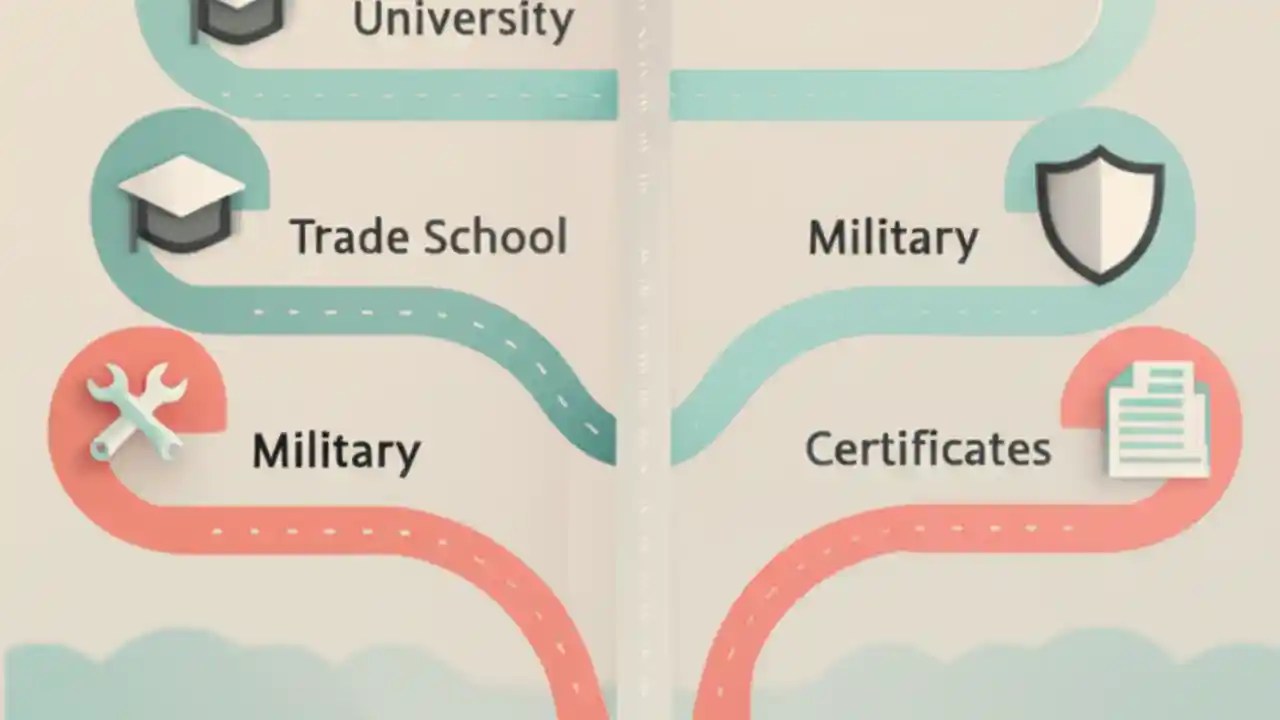 University

Trade School

Military

Military

Certificates