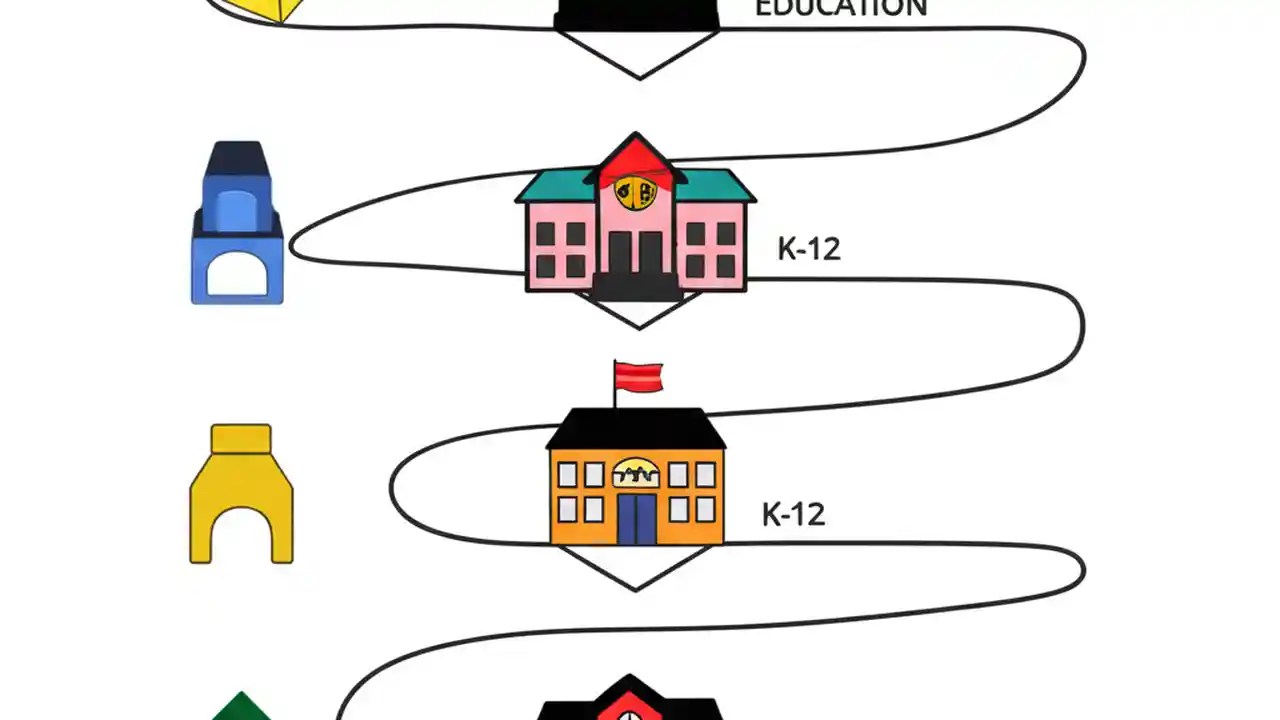 EDUCATION

K-12

K-12