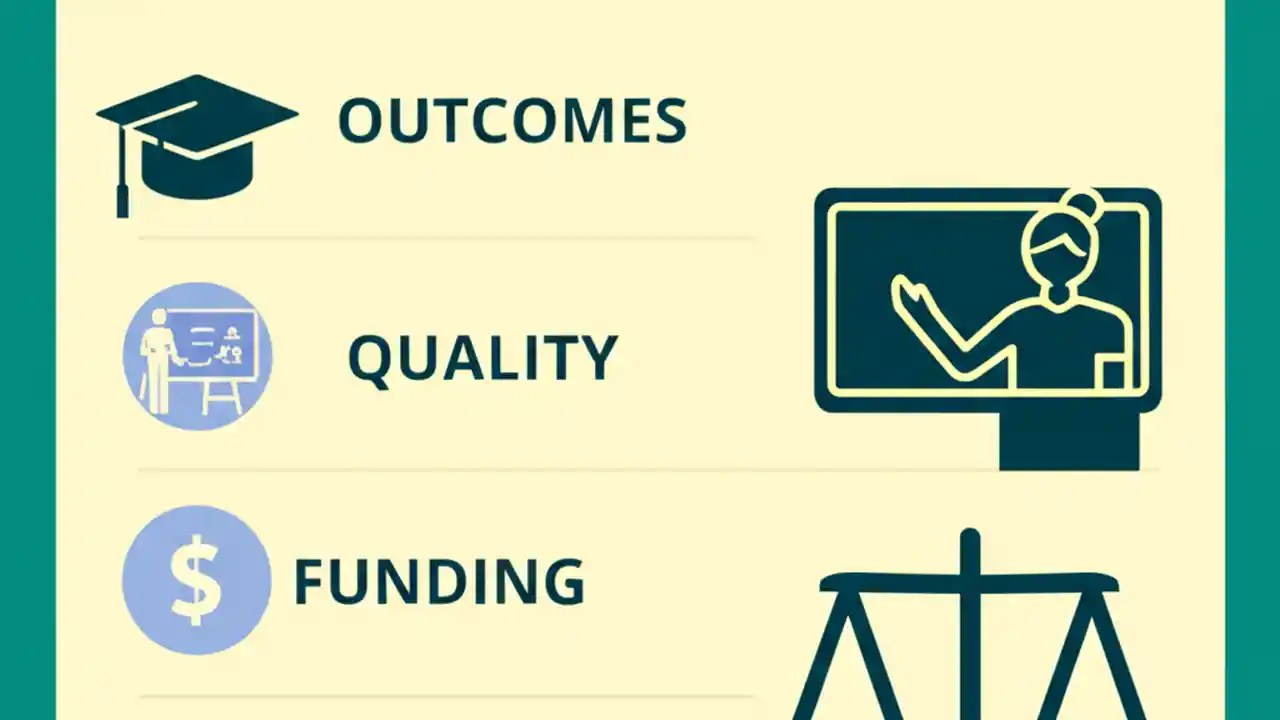 OUTCOMES

QUALITY

$

FUNDING