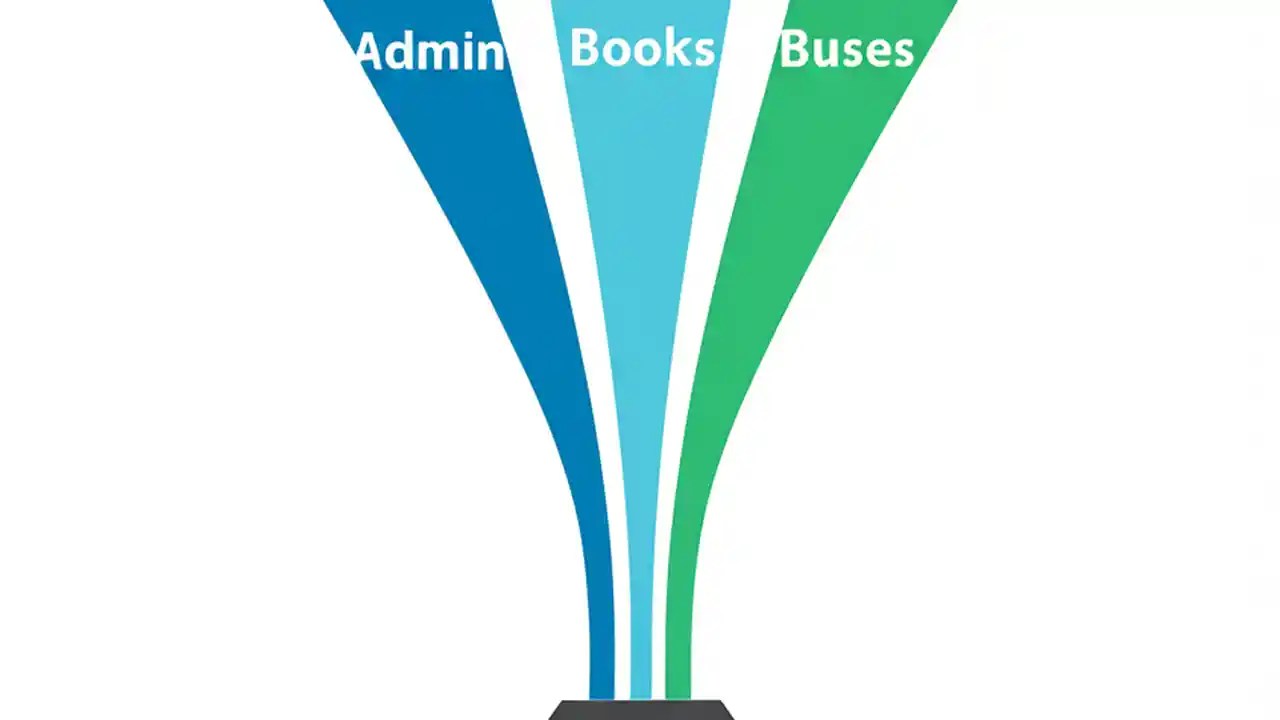 Admin Books Buses