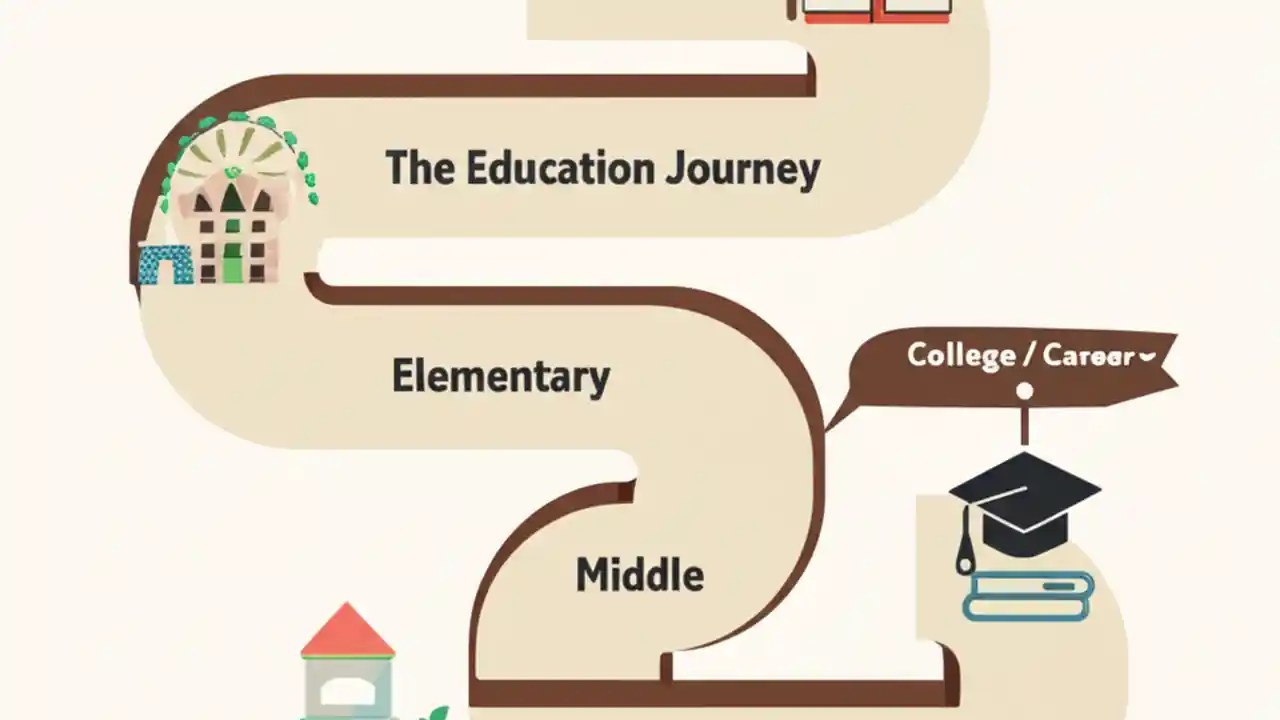 The Education Journey

Elementary

College / Career

Middle