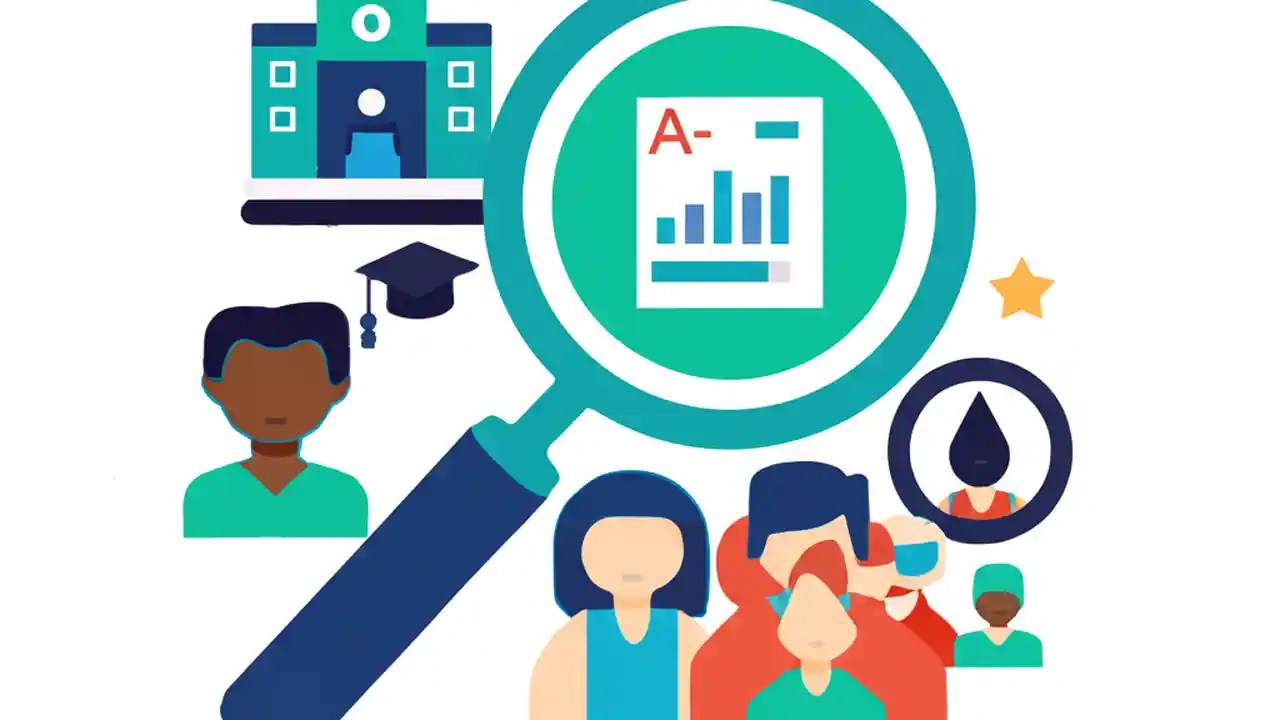 A-