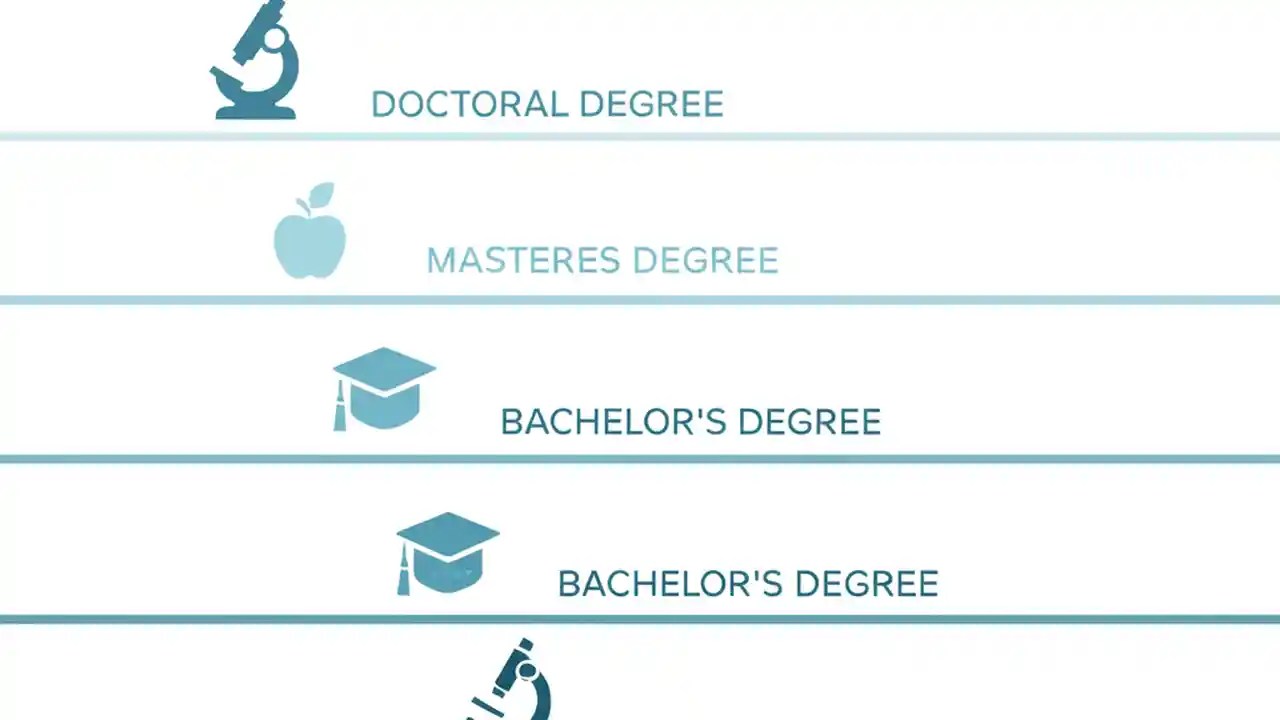 DOCTORAL DEGREE

MASTERES DEGREE

BACHELOR'S DEGREE

BACHELOR'S DEGREE