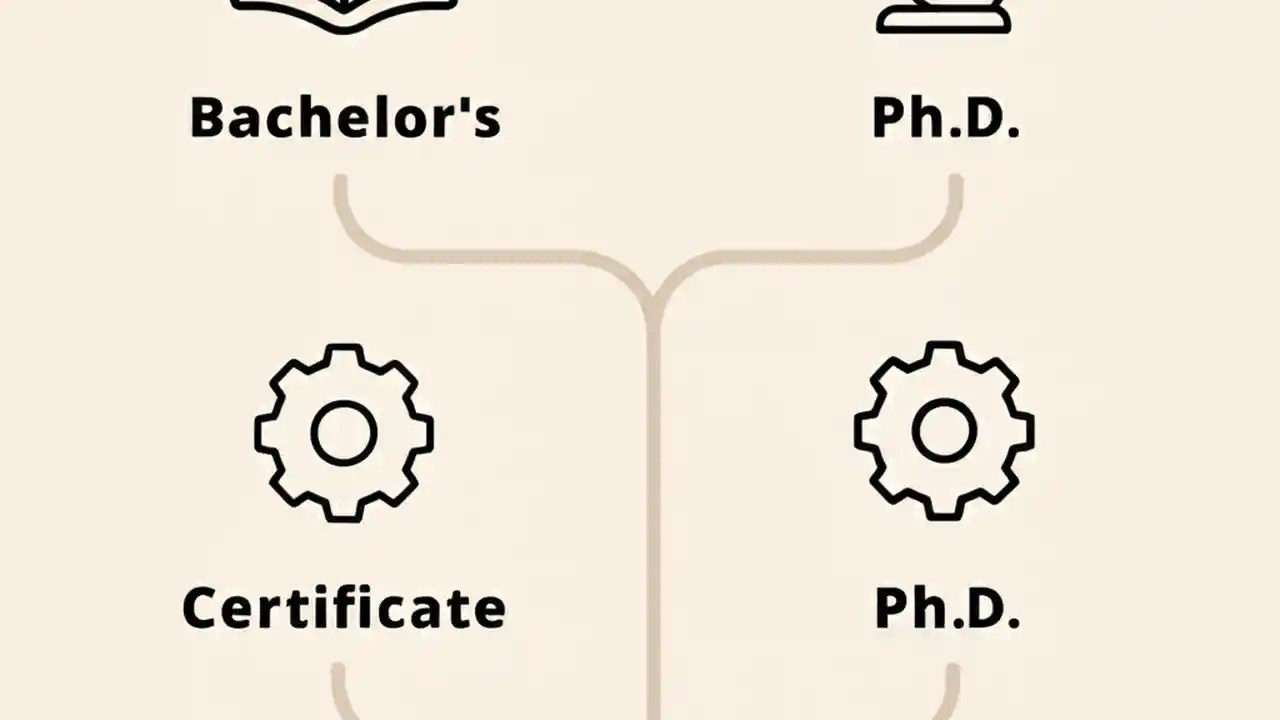 Bachelor's

Ph.D.

Certificate

Ph.D.