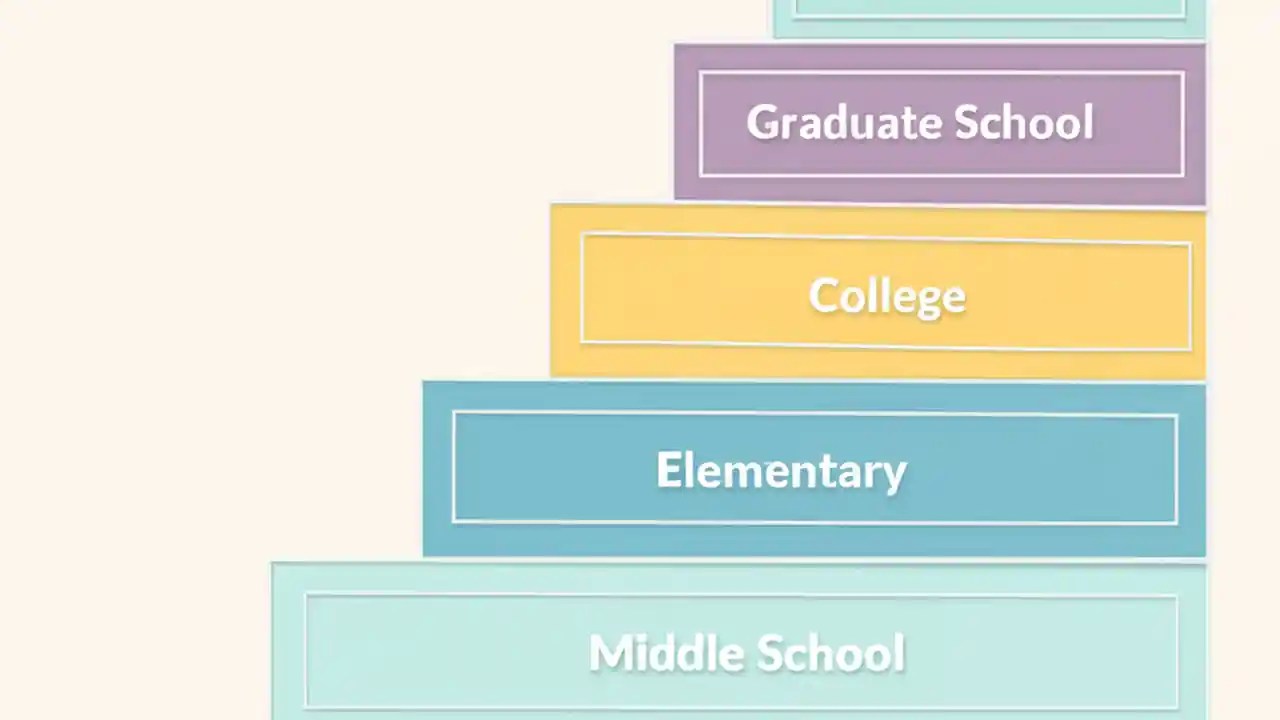 Graduate School

College

Elementary

Middle School