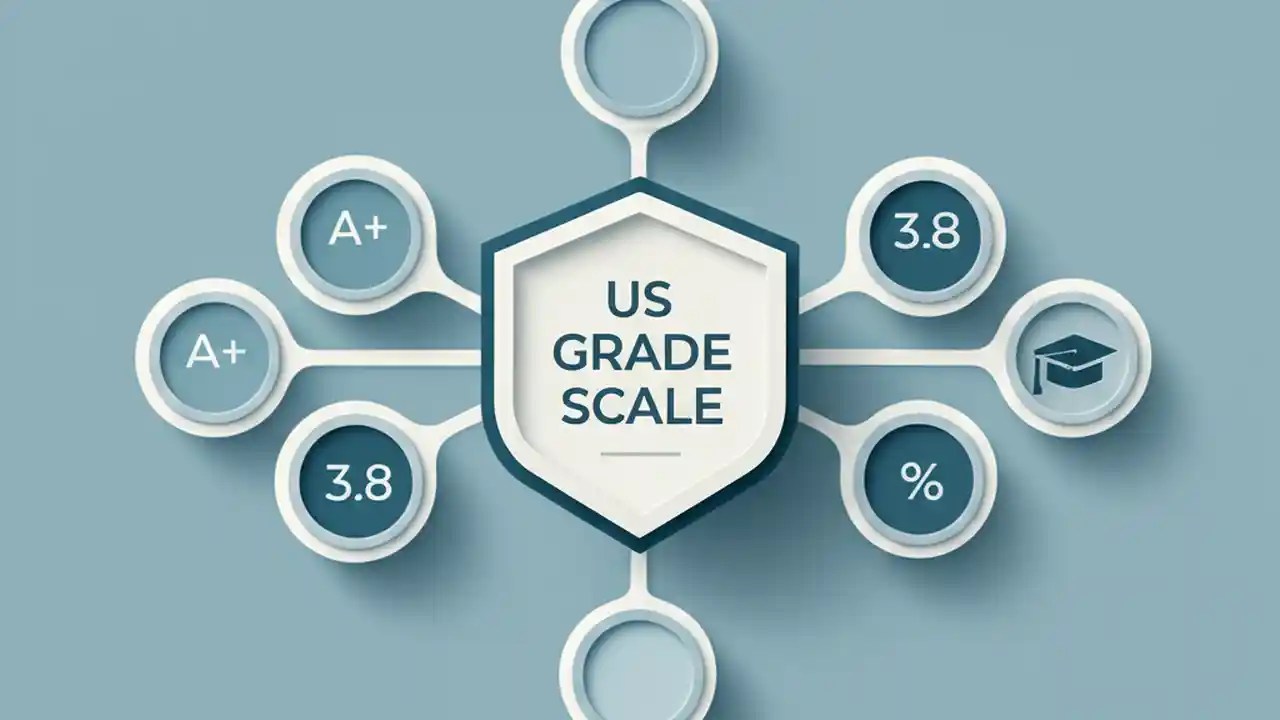 A+

A+

3.8

US GRADE SCALE

3.8

%