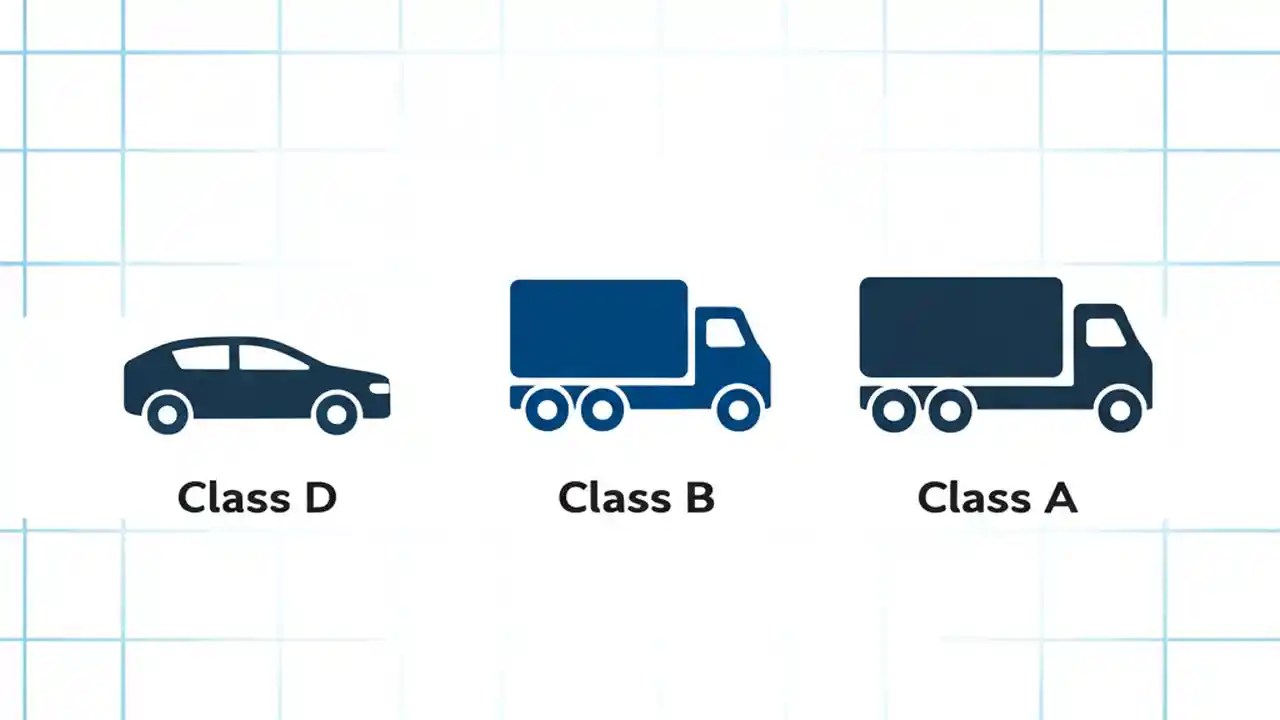 Class D

Class B

Class A