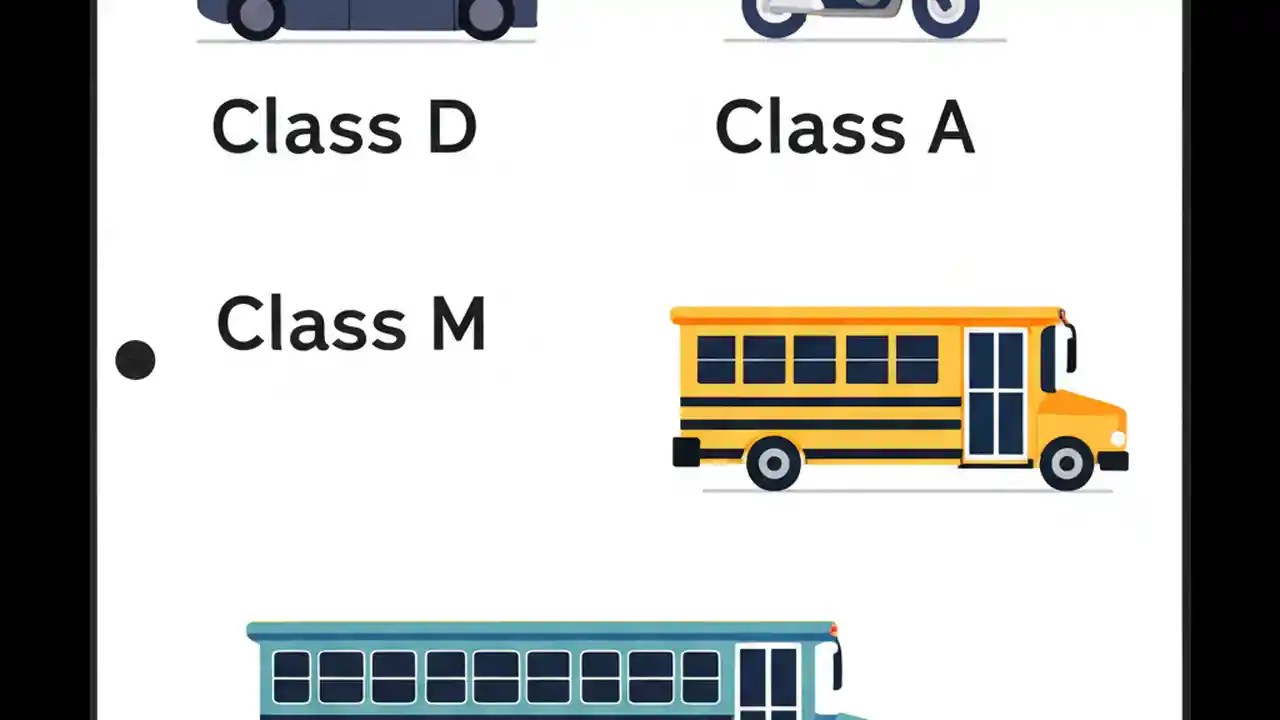 Class D

Class A

Class M