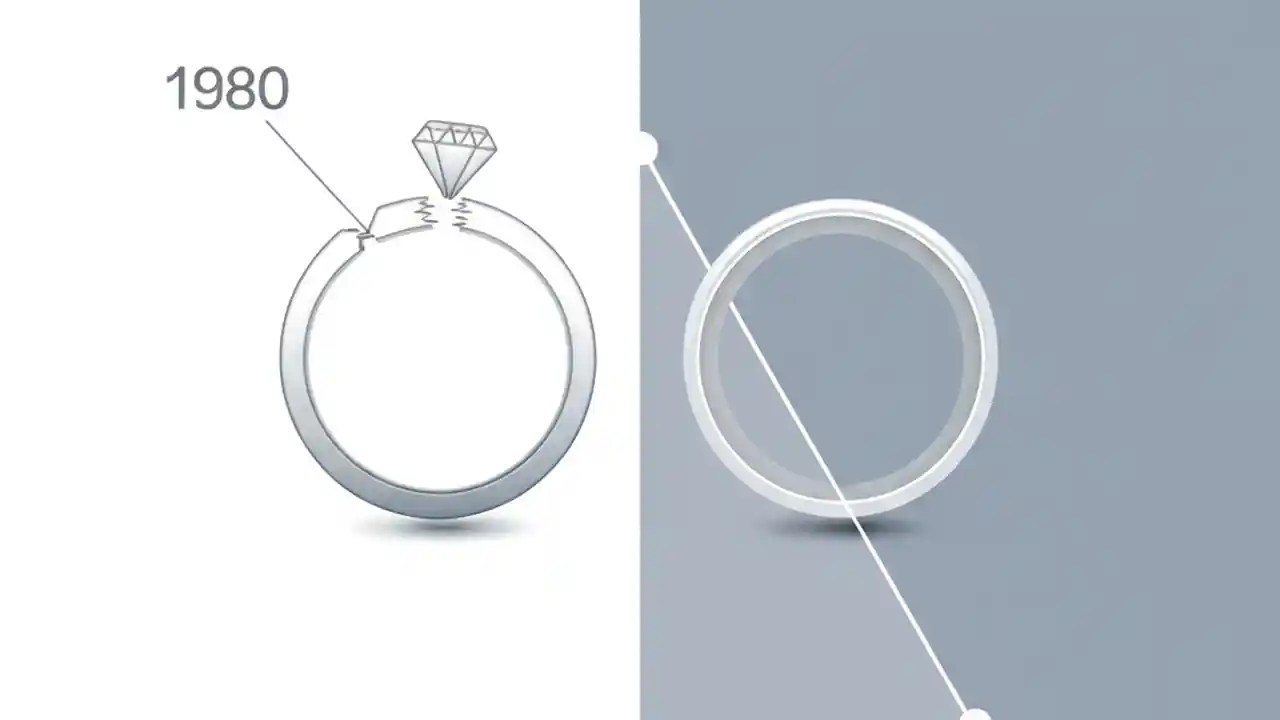 1980