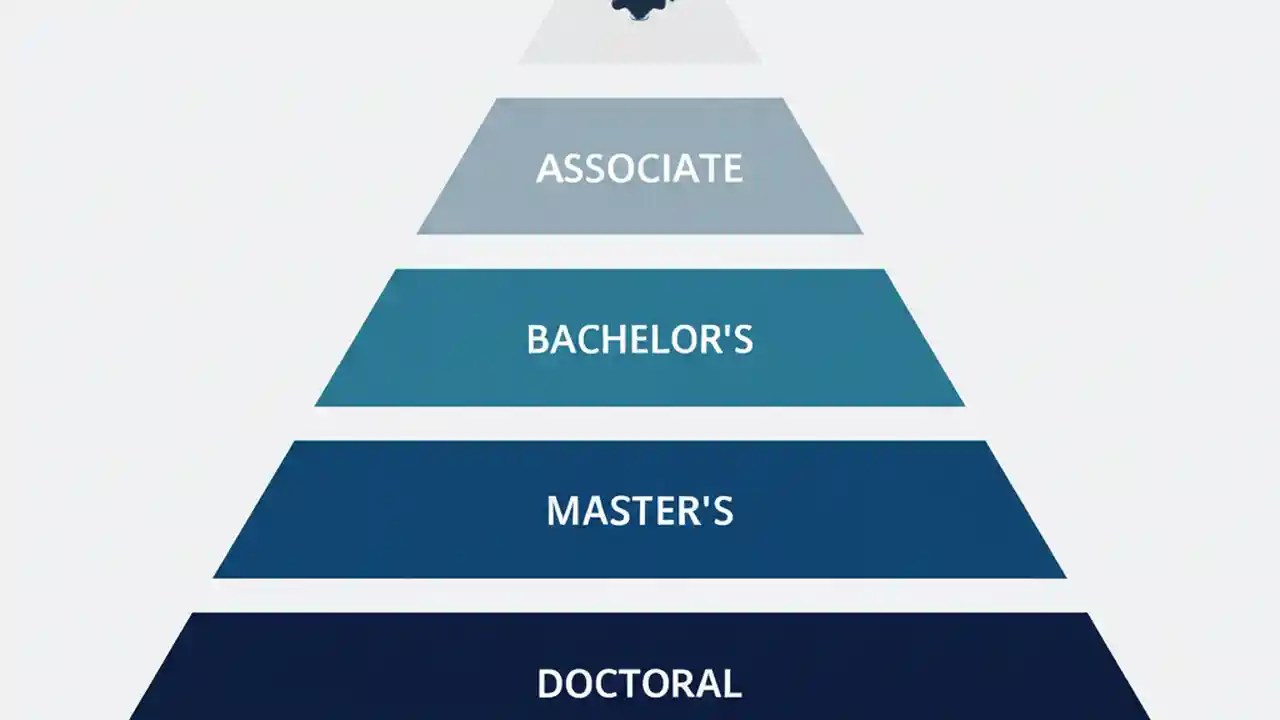 ASSOCIATE

BACHELOR'S

MASTER'S

DOCTORAL