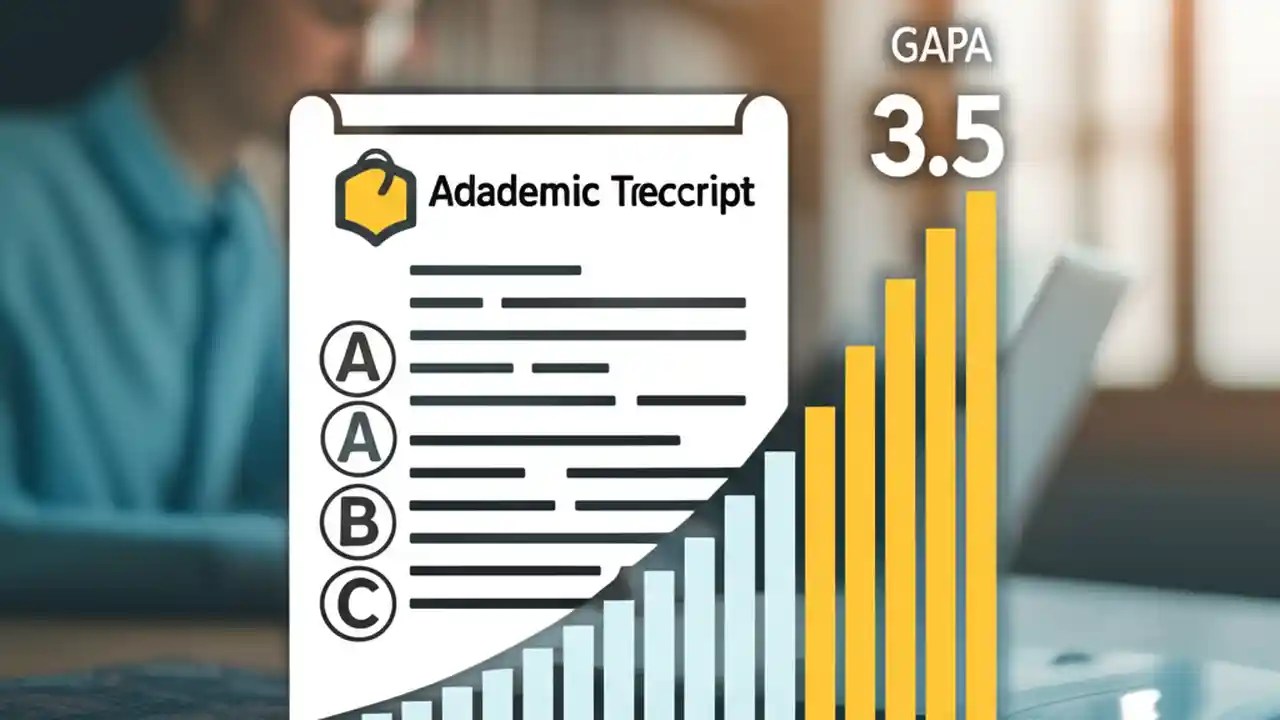 GAPA
3.5

Adademic Treccript

A
A
B
C