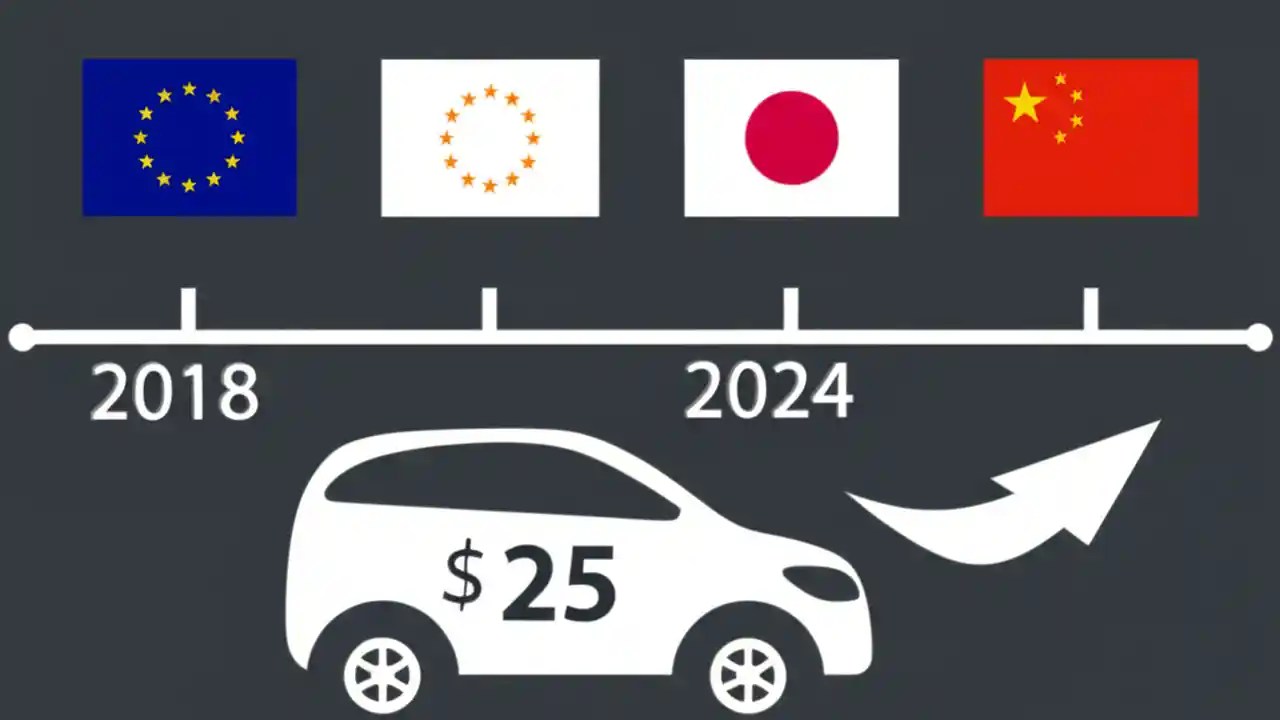 2018
2024
$25