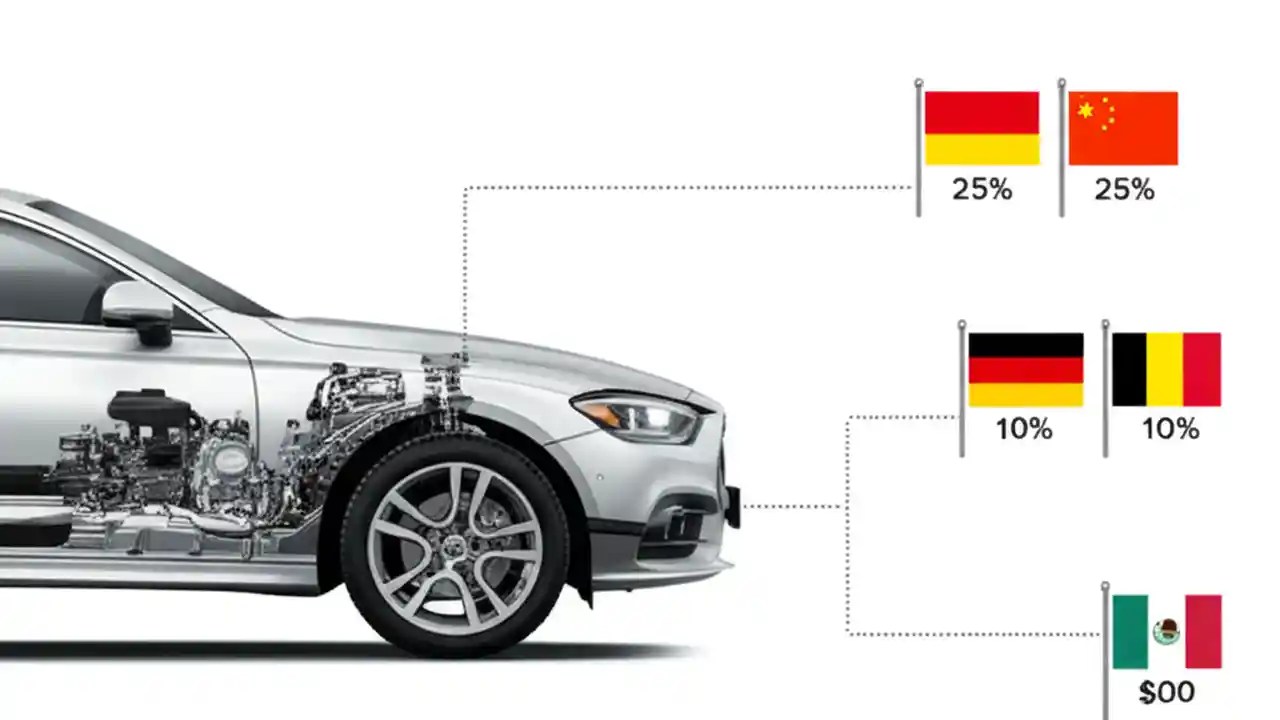 25%

25%

10%

10%

$00