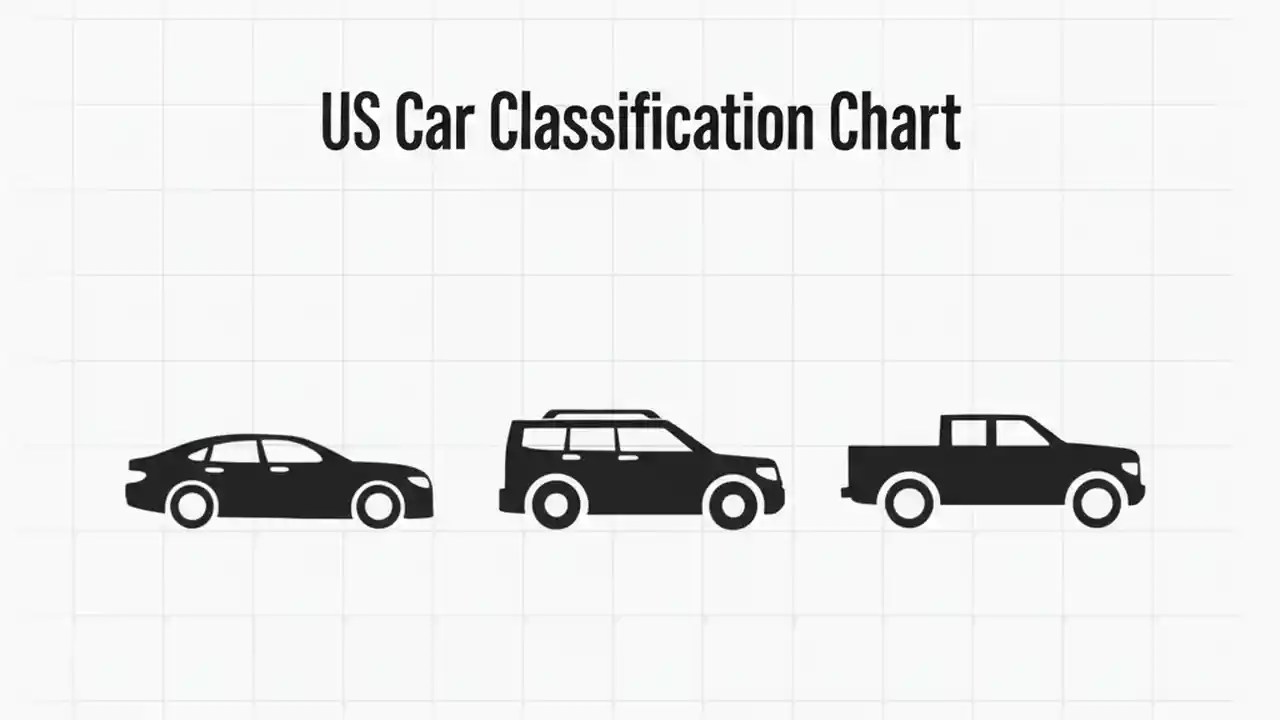 US Car Classification Chart