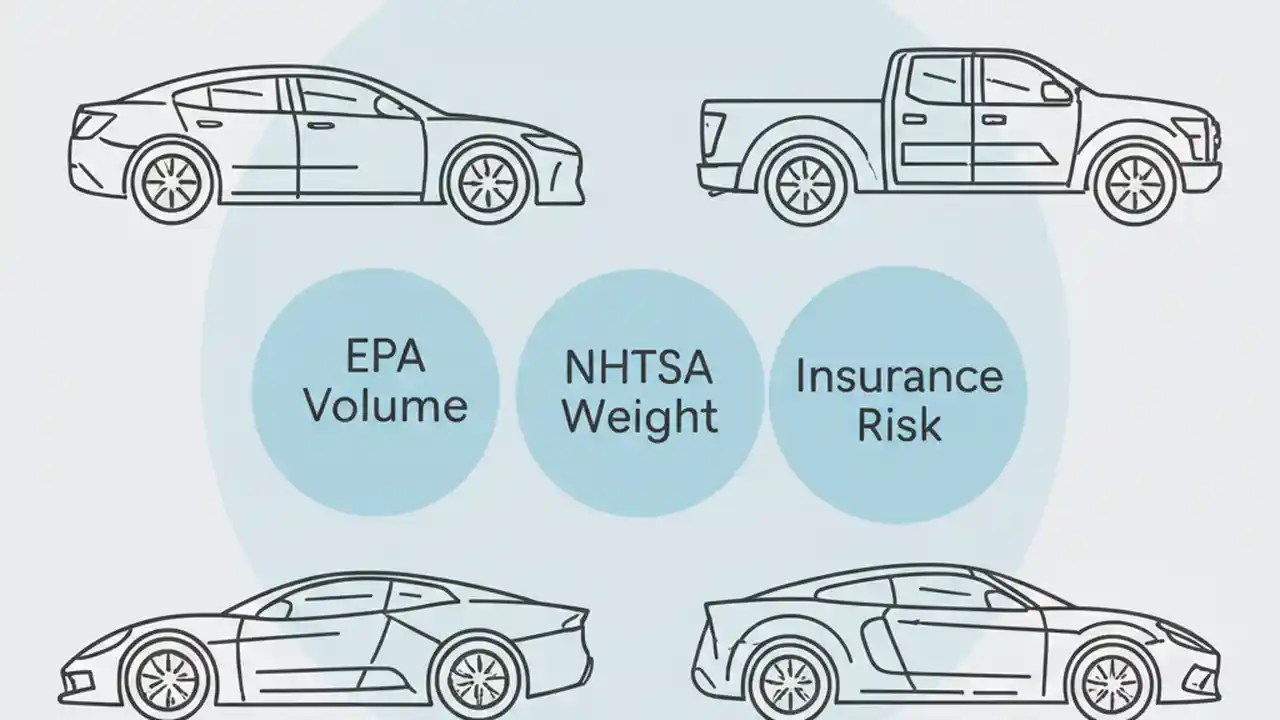 EPA Volume

NHTSA Weight

Insurance Risk