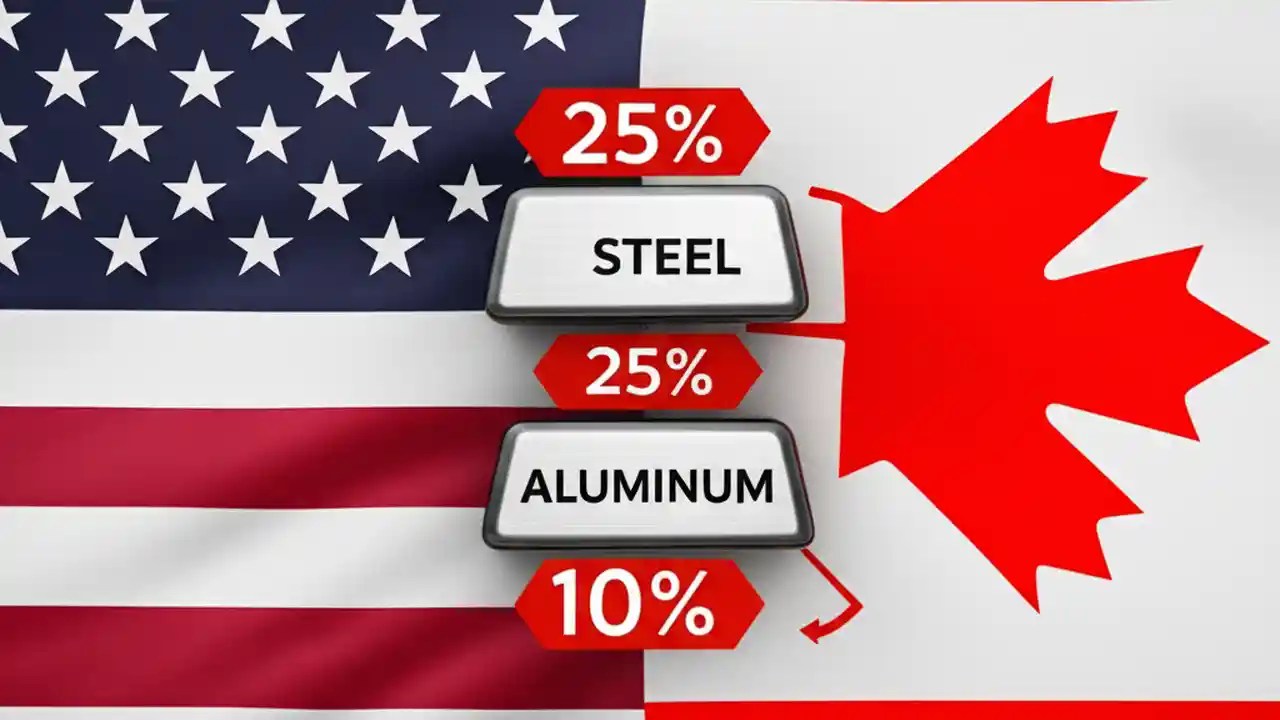 25%

STEEL

25%

ALUMINUM

10%