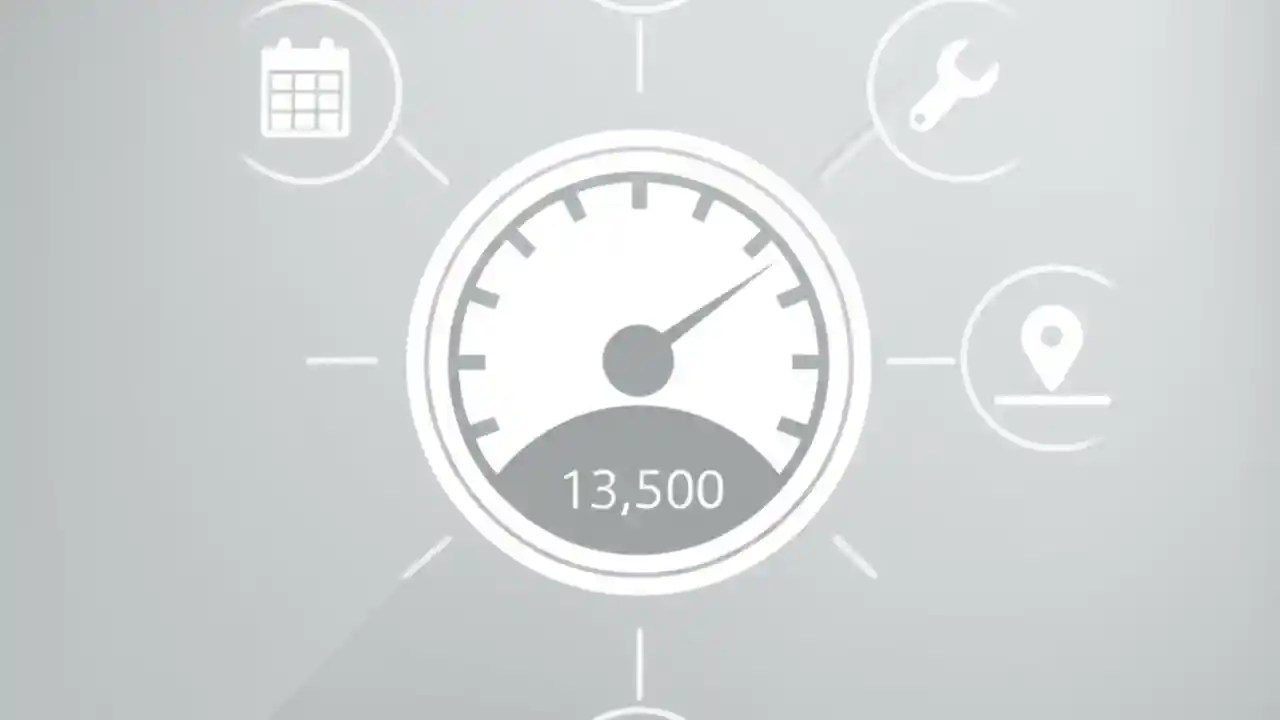 13,500